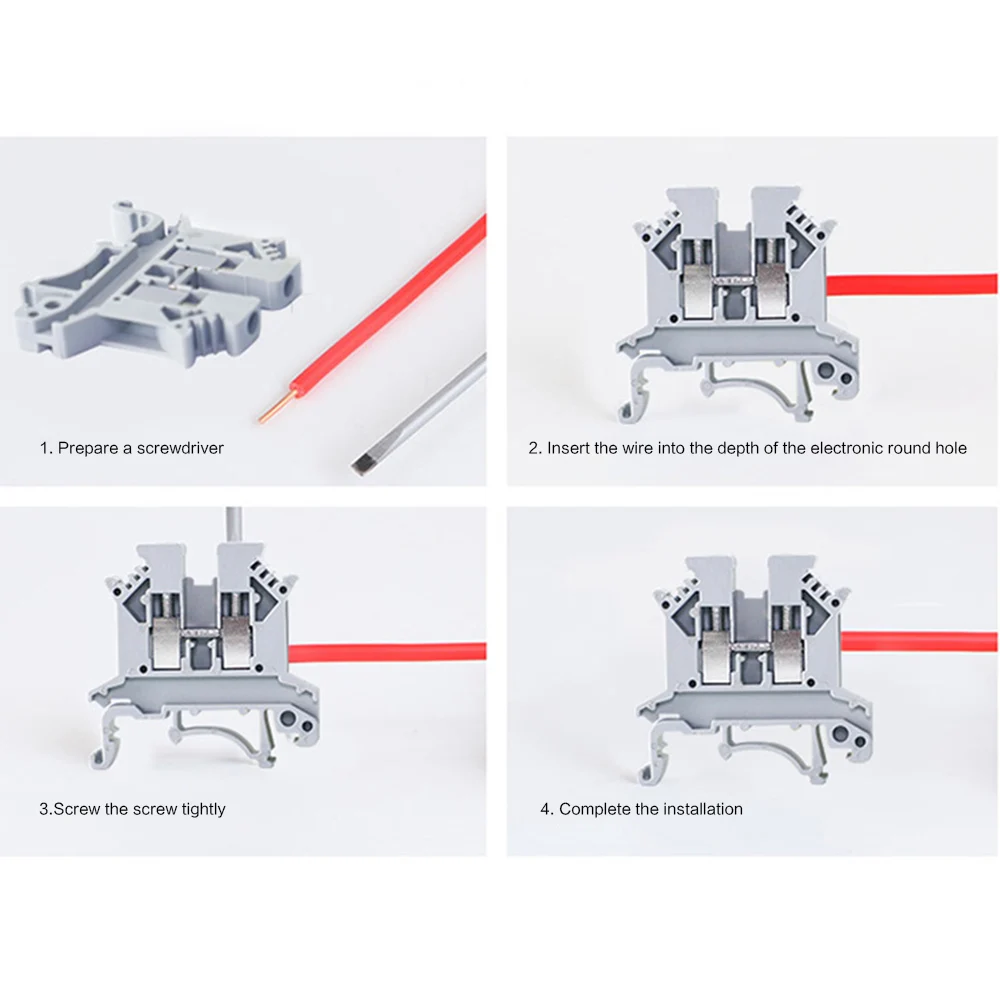 1. Prepare a screwdriver

2. Insert the wire into the depth of the electronic round hole

3.Screw the screw tightly

4. Complete the installation