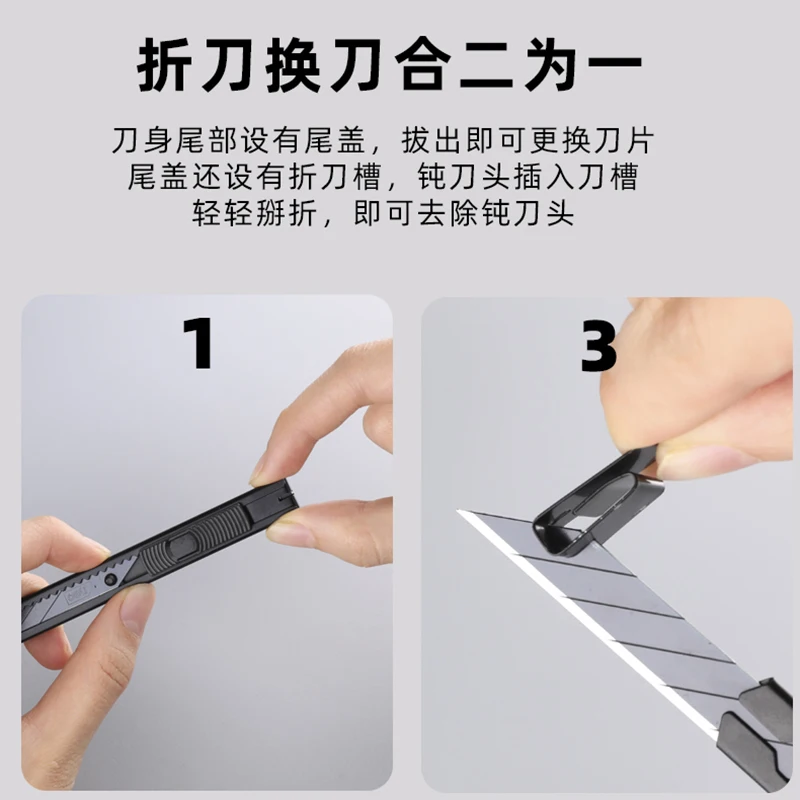 折刀换刀合二为一

刀身尾部设有尾盖，拔出即可更换刀片
尾盖还设有折刀槽，钝刀头插入刀槽
轻轻掰折，即可去除钝刀头

1

3