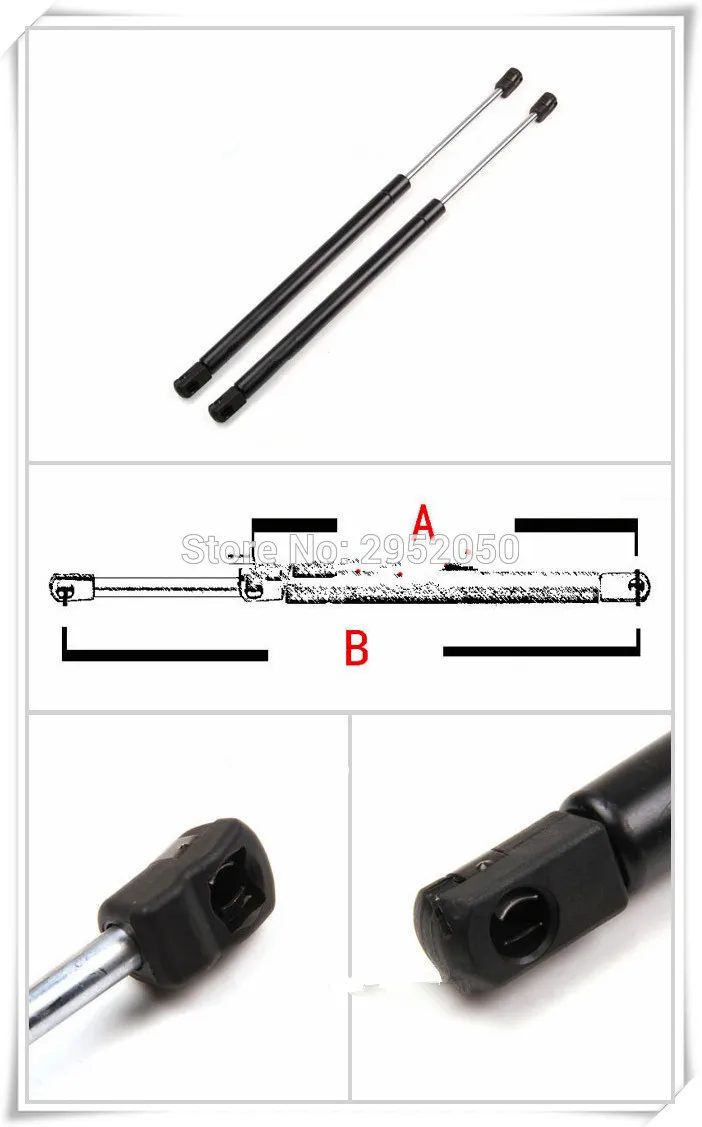 A
Store No: 2952050
B