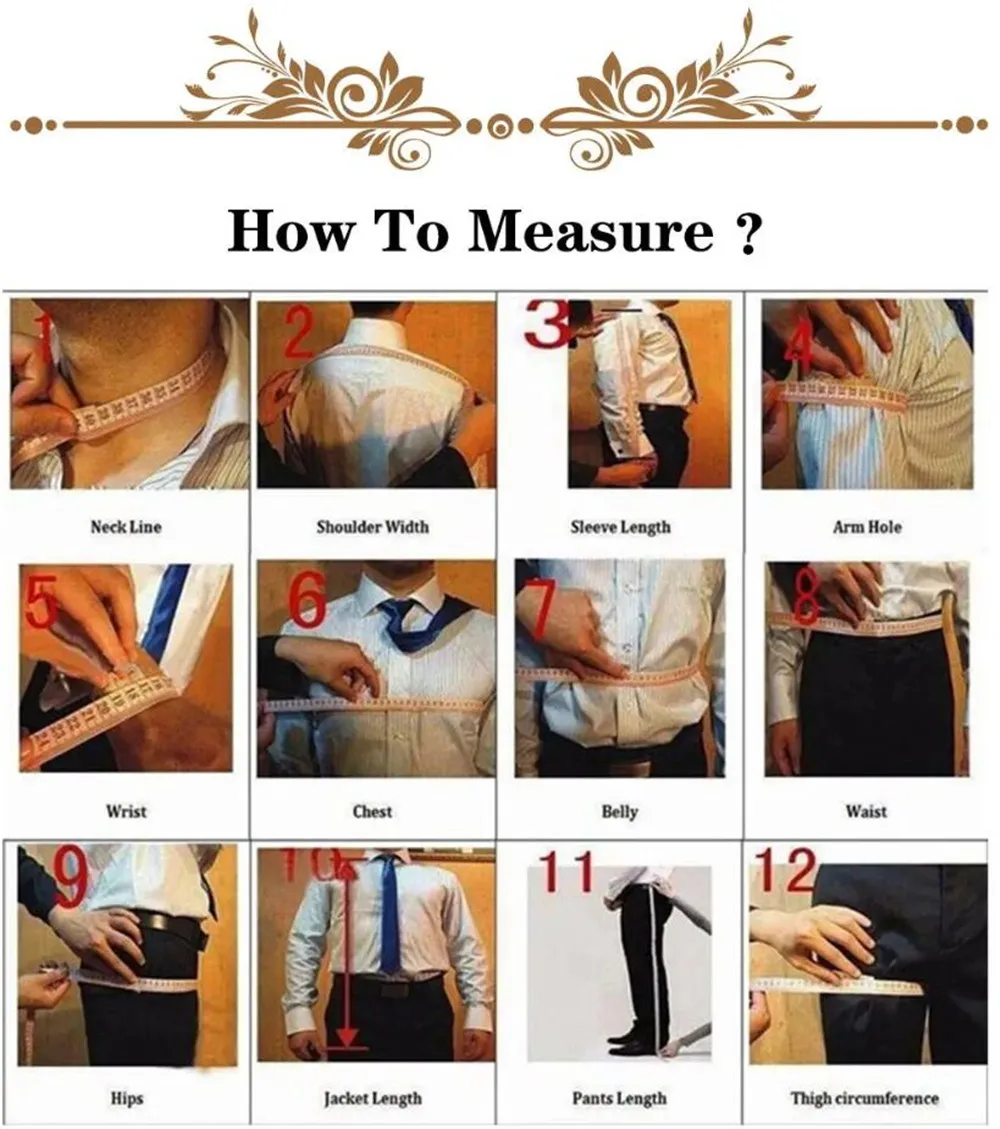 How To Measure ?

1
Neck Line

2
Shoulder Width

3
Sleeve Length

4
Arm Hole

5
Wrist

6
Chest

7
Belly

8
Waist

9
Hips

10
Jacket Length

11
Pants Length

12
Thigh circumference