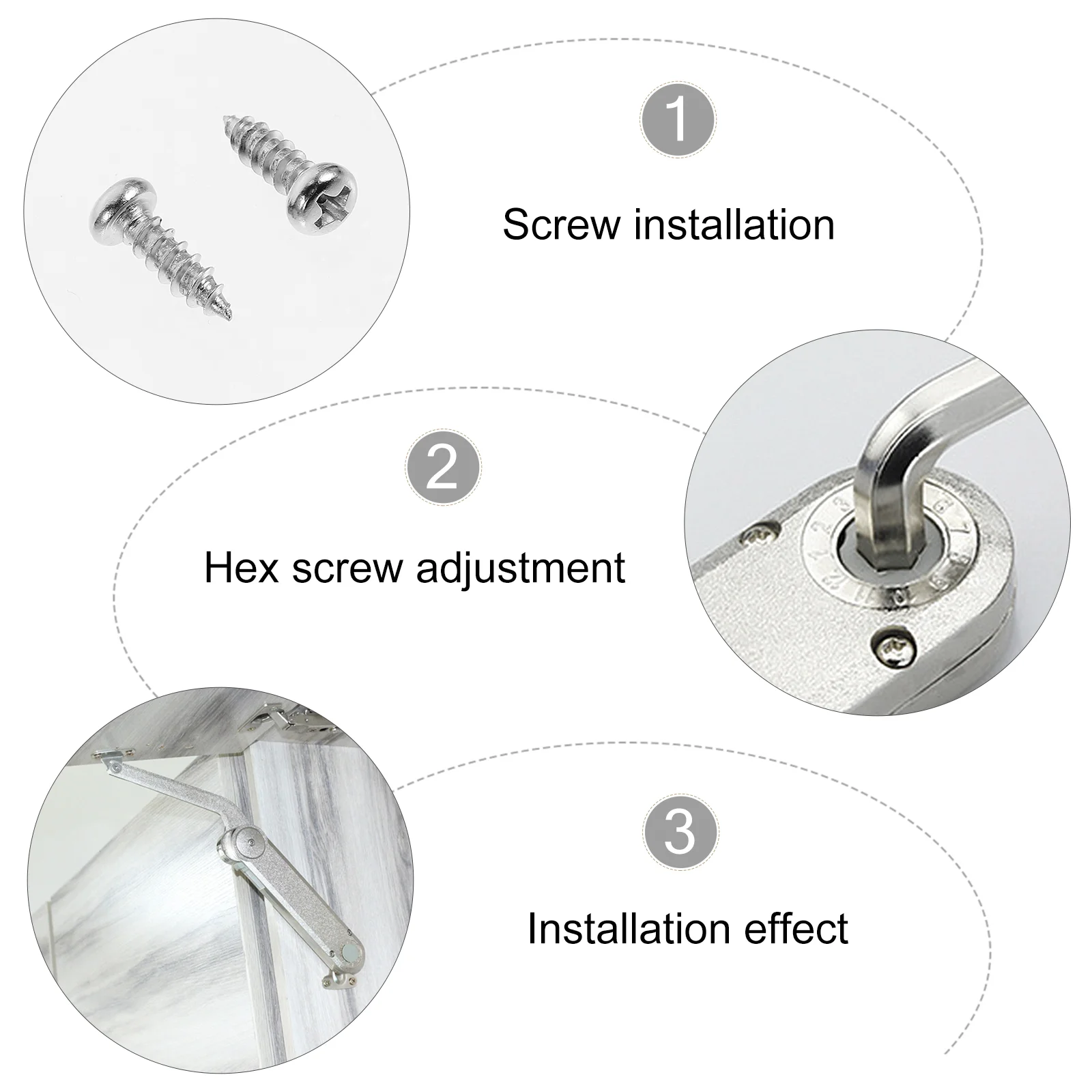 1

Screw installation

2

Hex screw adjustment

3

Installation effect