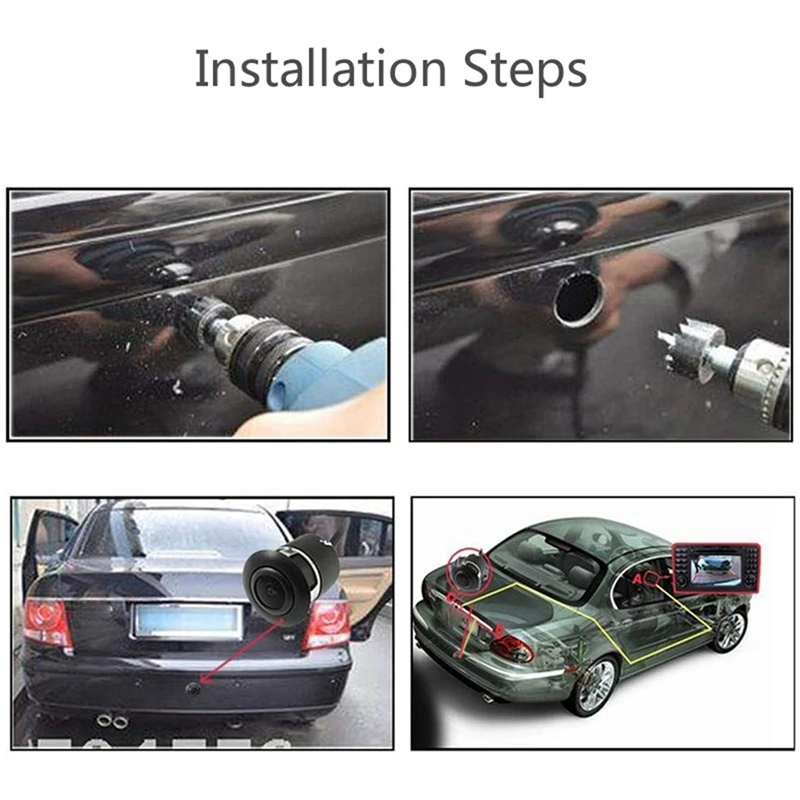 Installation Steps

A