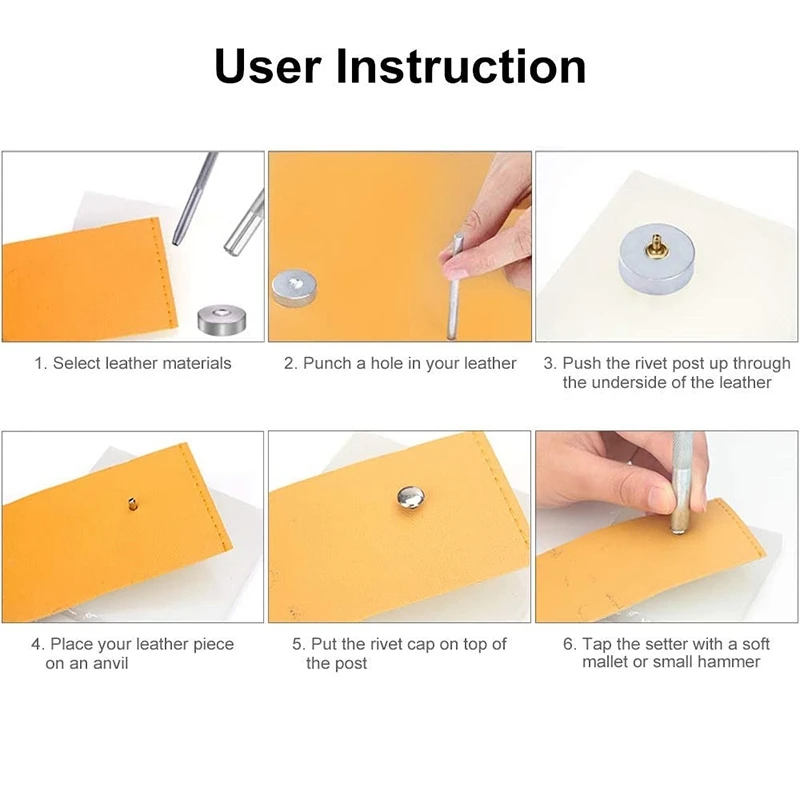 User Instruction

1. Select leather materials

2. Punch a hole in your leather

3. Push the rivet post up through the underside of the leather

4. Place your leather piece on an anvil

5. Put the rivet cap on top of the post

6. Tap the setter with a soft mallet or small hammer