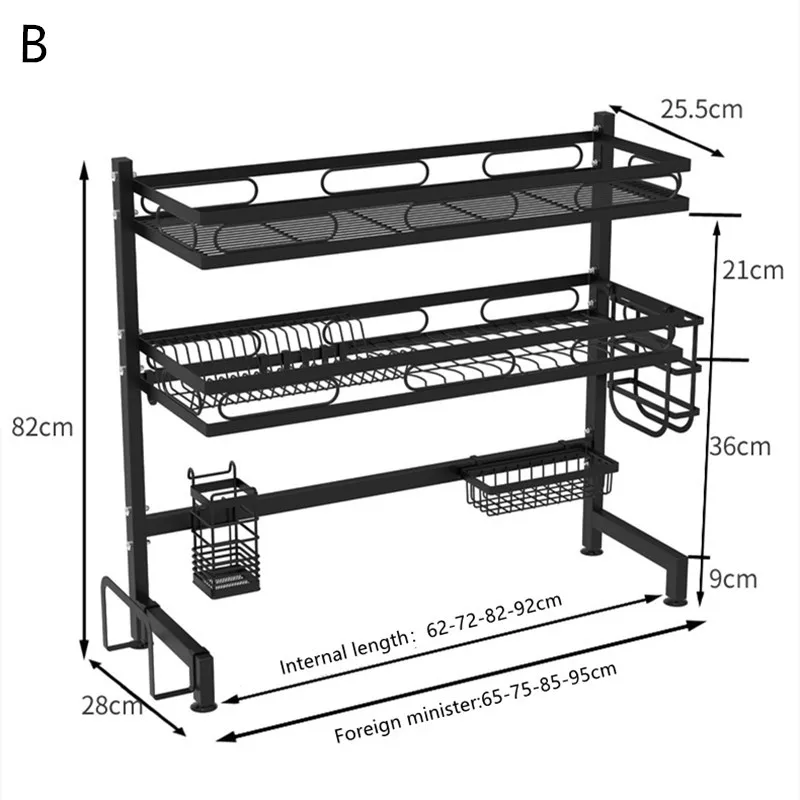 B

25.5cm

21cm

82cm

36cm

9cm

Internal length: 62-72-82-92cm

28cm

Foreign minister:65-75-85-95cm