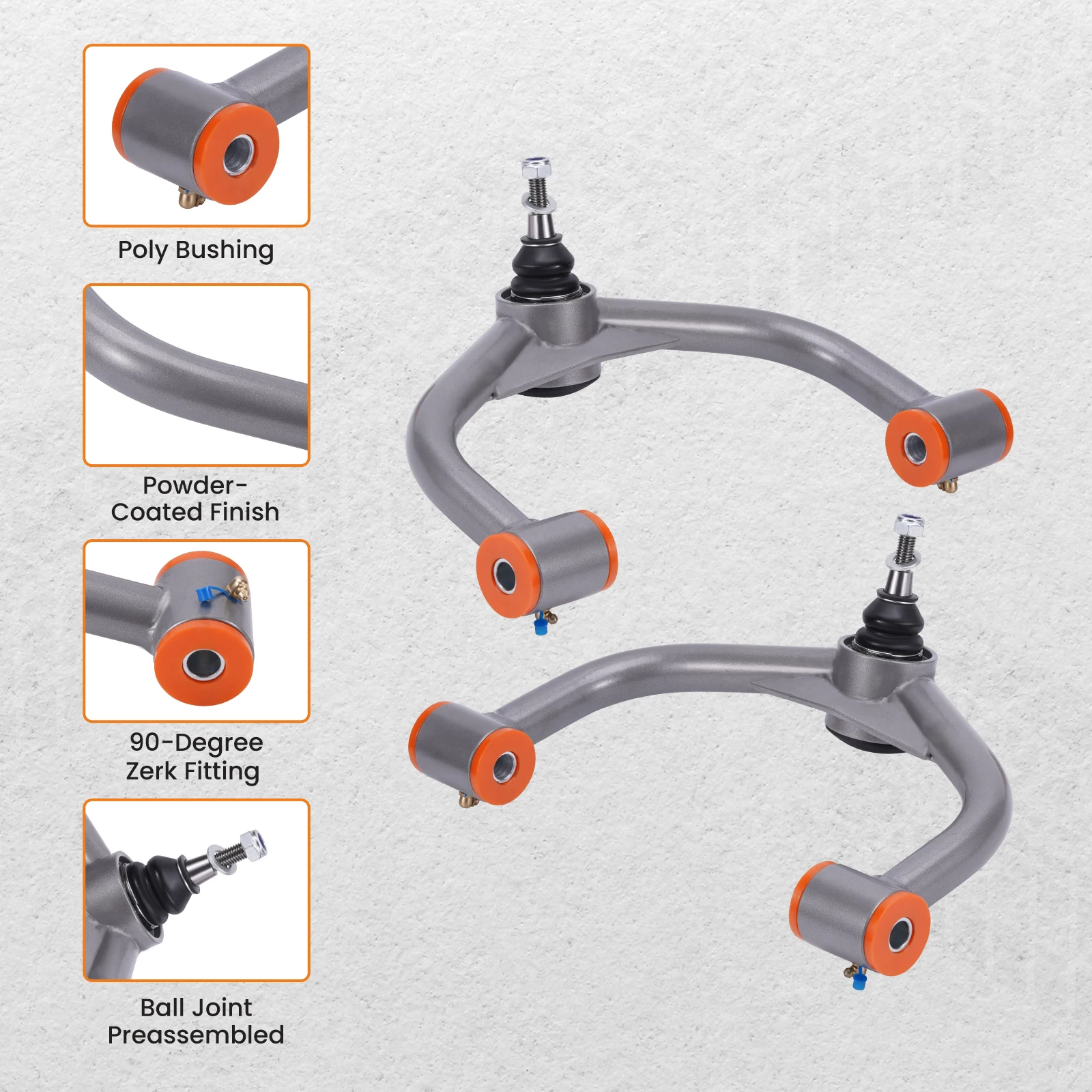 Poly Bushing

Powder-Coated Finish

90-Degree Zerk Fitting

Ball Joint Preassembled