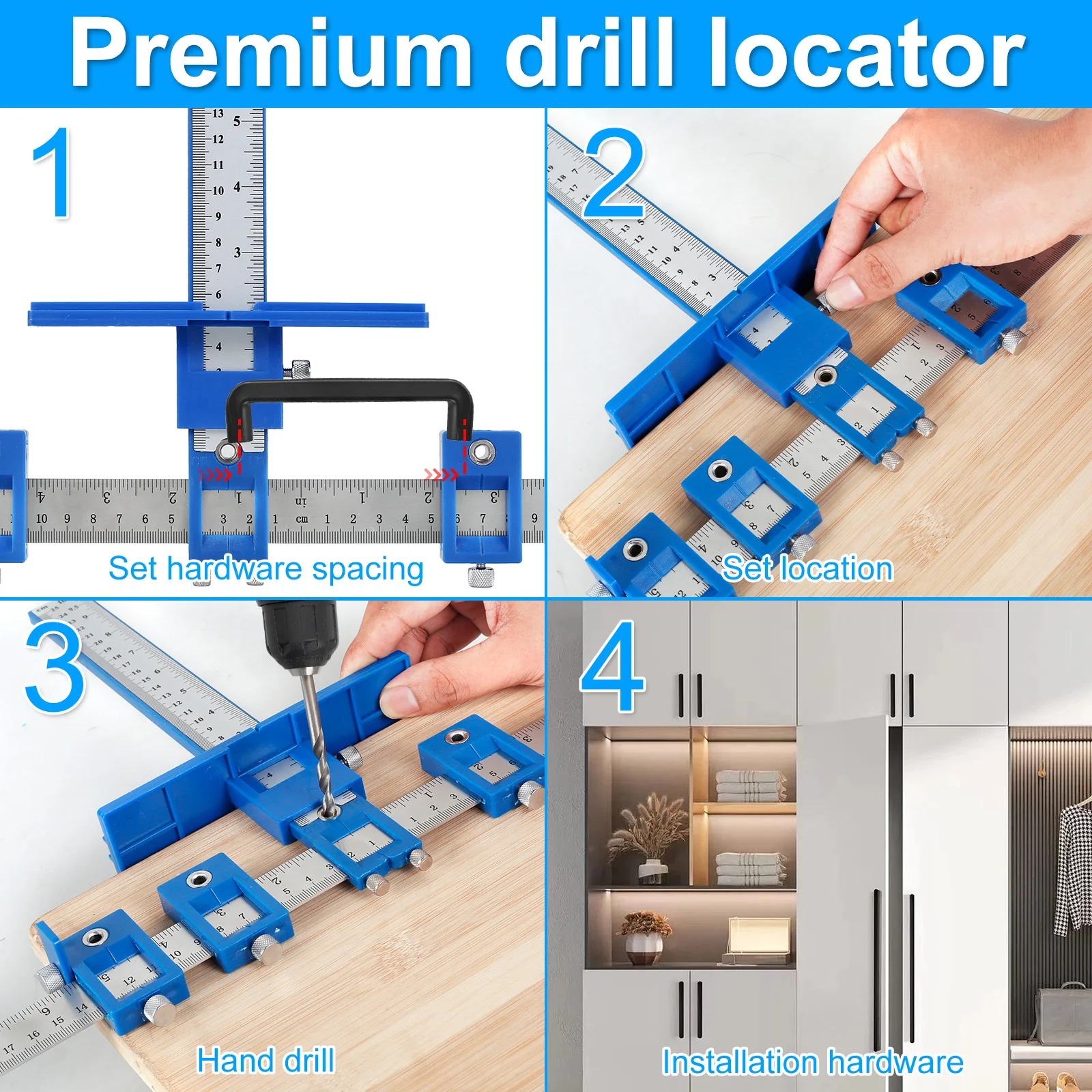 Premium drill locator

1

Set hardware spacing

2

Set location

3

Hand drill

4

Installation hardware