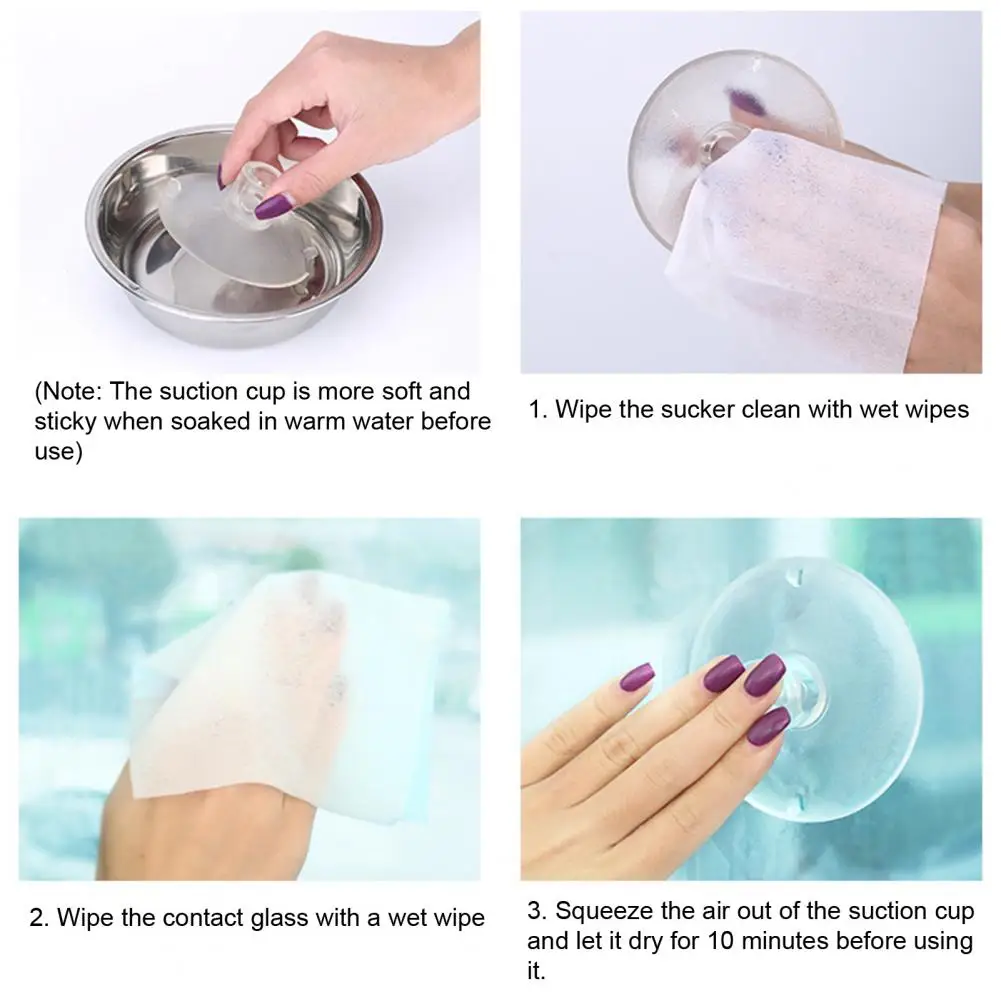 (Note: The suction cup is more soft and sticky when soaked in warm water before use)

1. Wipe the sucker clean with wet wipes

2. Wipe the contact glass with a wet wipe

3. Squeeze the air out of the suction cup and let it dry for 10 minutes before using it.