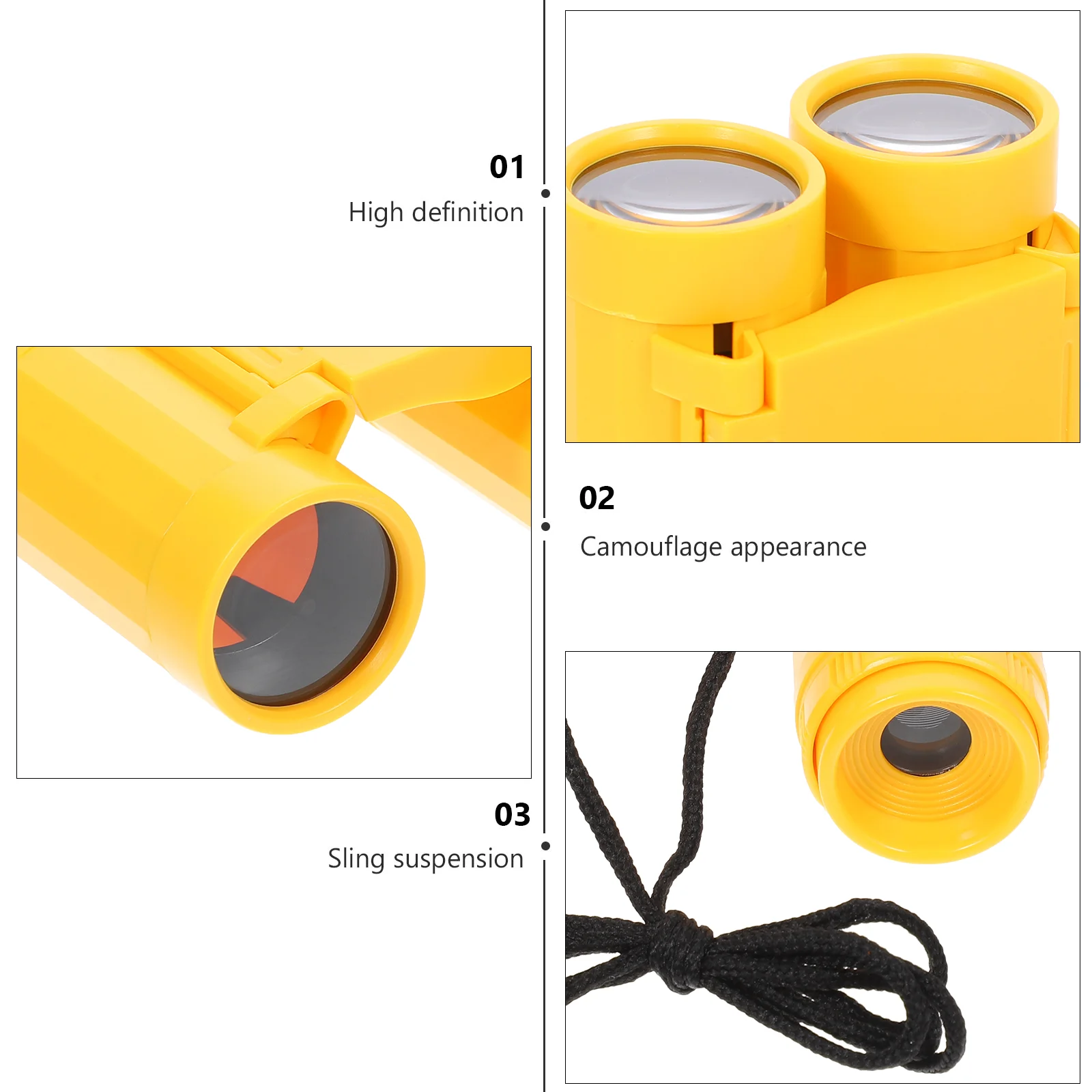 01
High definition

02
Camouflage appearance

03
Sling suspension