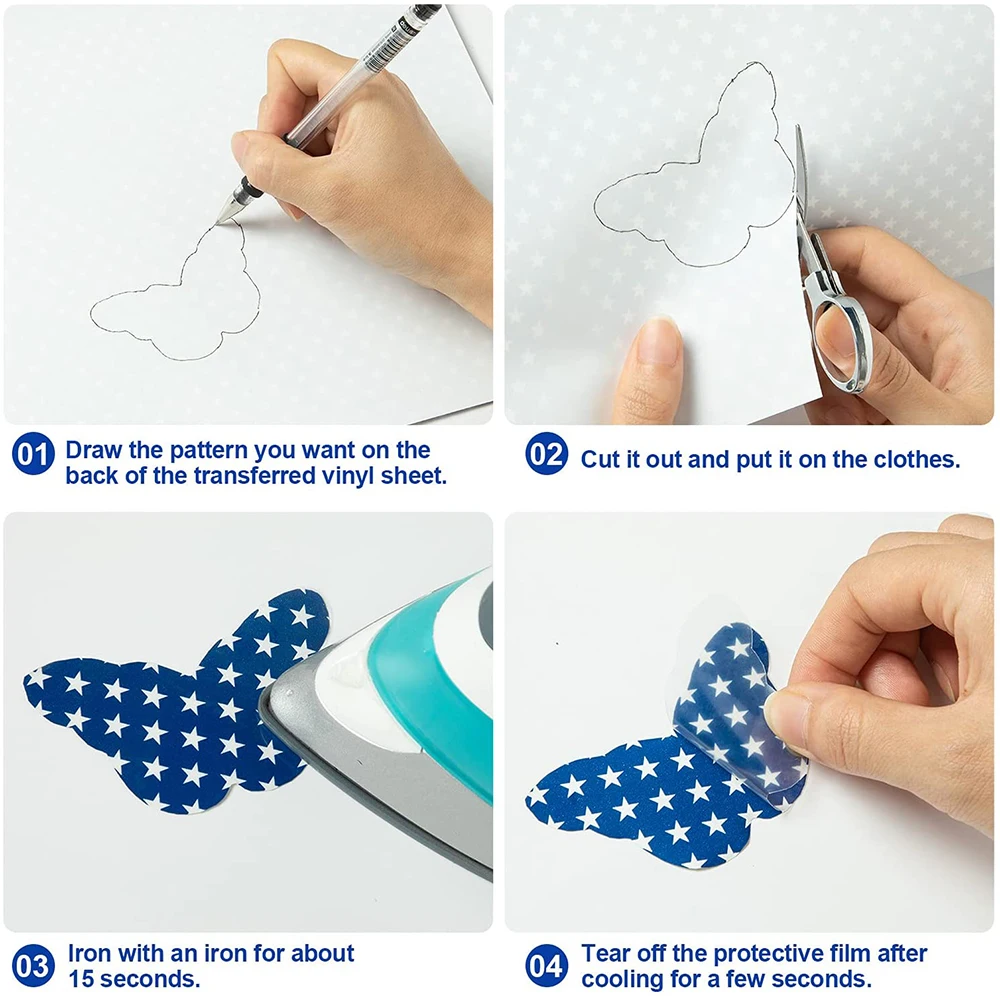 01 Draw the pattern you want on the back of the transferred vinyl sheet.

02 Cut it out and put it on the clothes.

03 Iron with an iron for about 15 seconds.

04 Tear off the protective film after cooling for a few seconds.