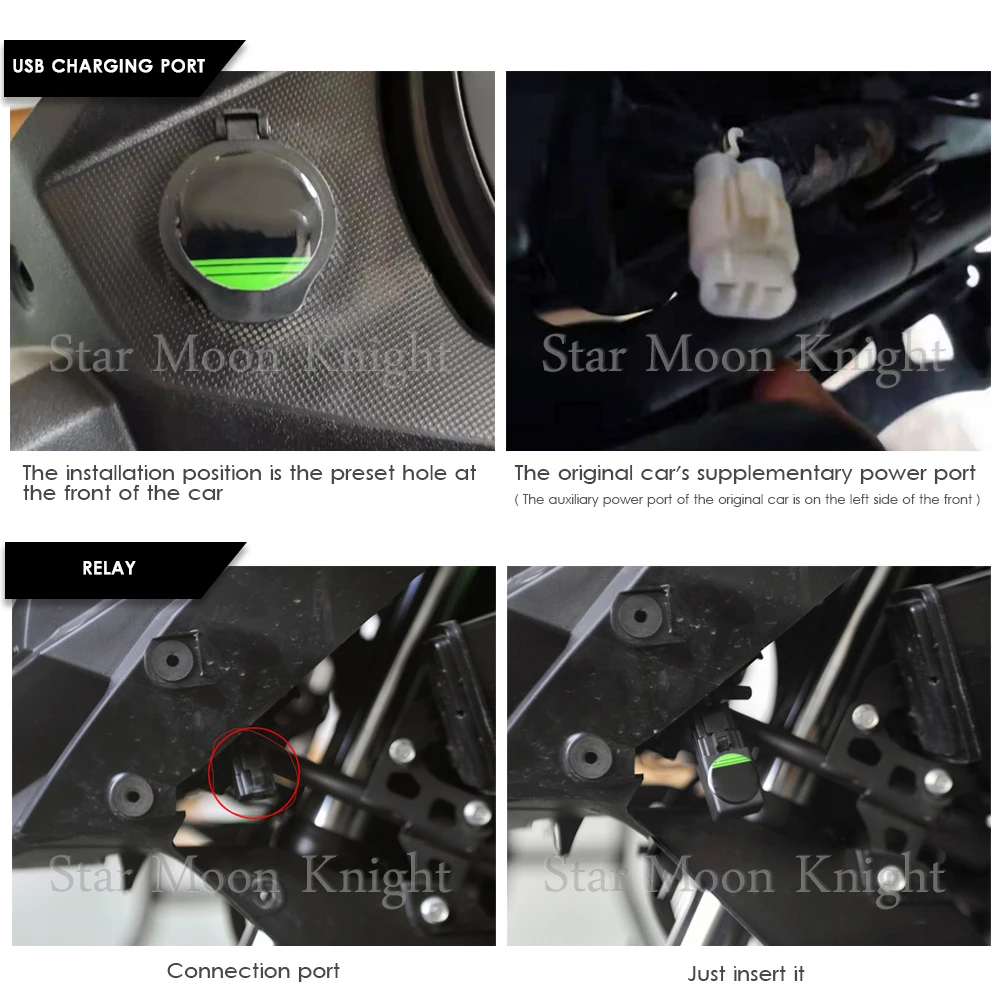 USB CHARGING PORT

Star Moon Knight

Star Moon Knight

The installation position is the preset hole at the front of the car

The original car's supplementary power port
( The auxiliary power port of the original car is on the left side of the front )

RELAY

Star Moon Knight

Star Moon Knight

Connection port

Just insert it