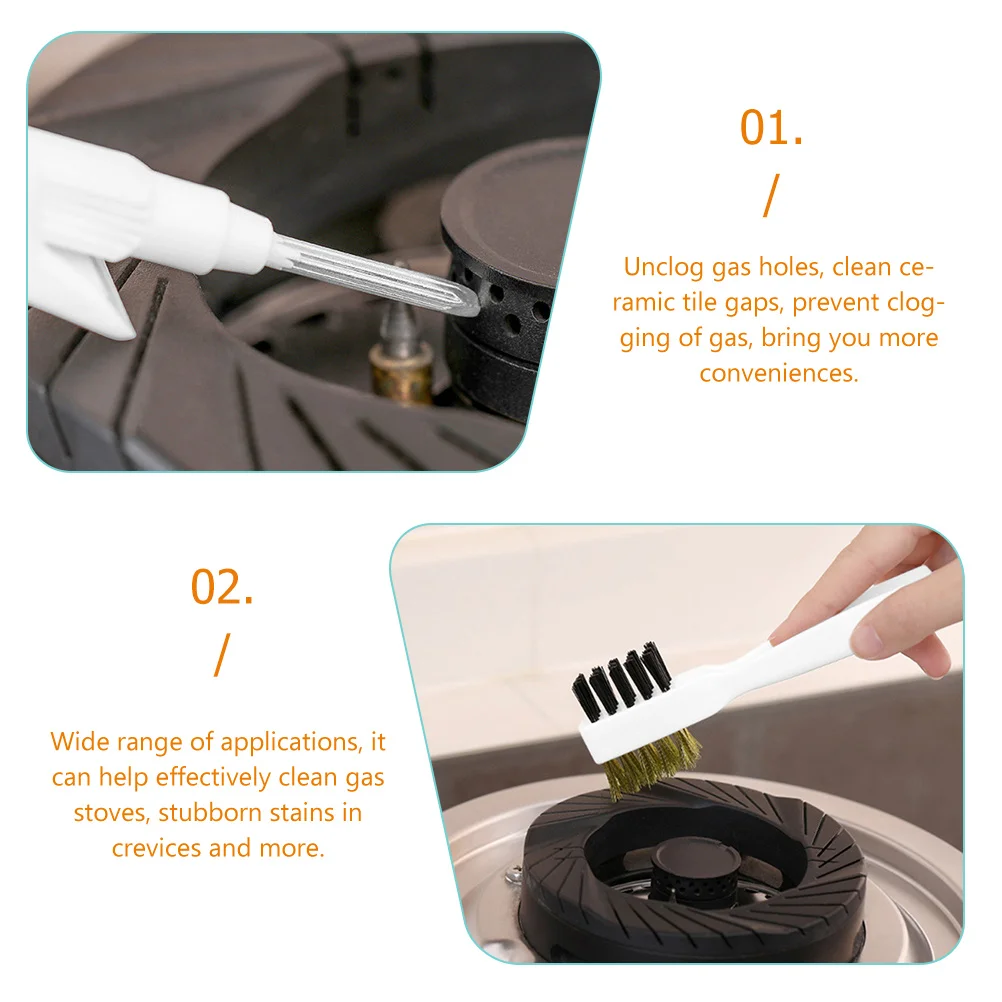 01.
/

Unclog gas holes, clean ceramic tile gaps, prevent clogging of gas, bring you more conveniences.

02.
/

Wide range of applications, it can help effectively clean gas stoves, stubborn stains in crevices and more.