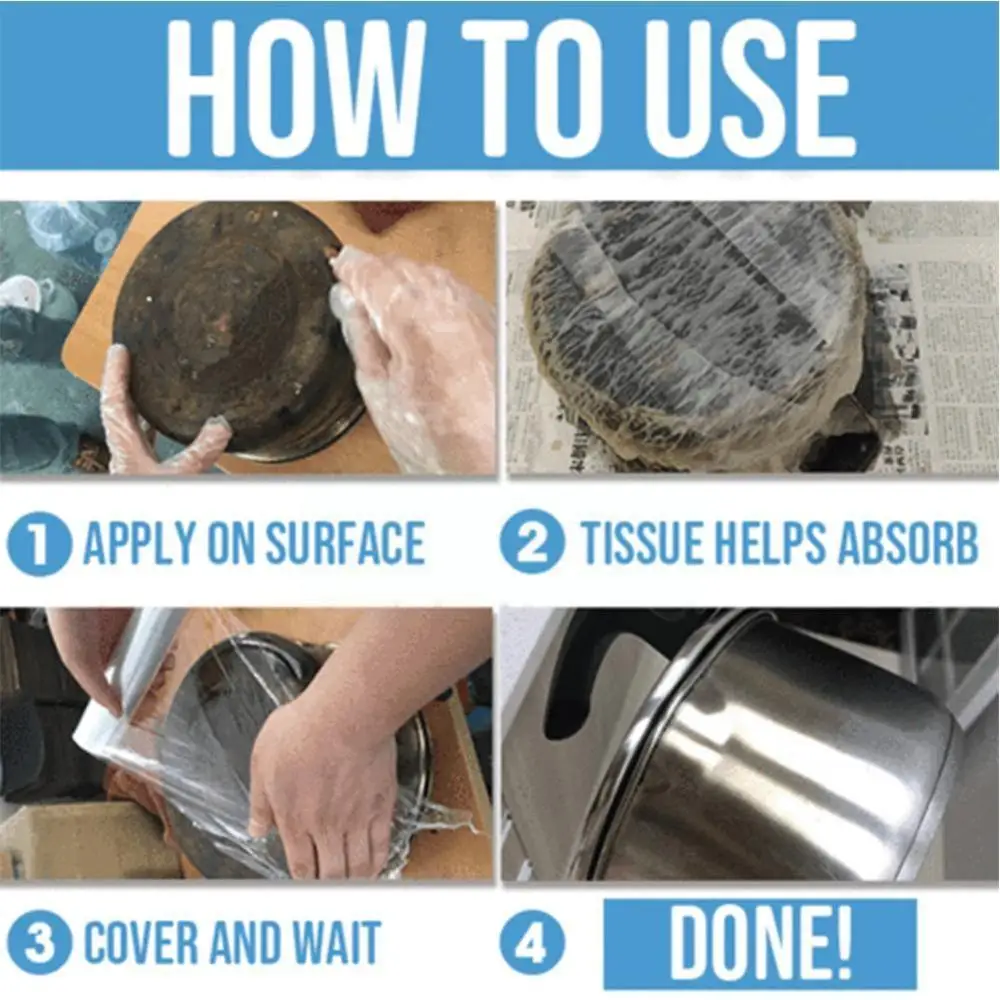 HOW TO USE

1 APPLY ON SURFACE

2 TISSUE HELPS ABSORB

3 COVER AND WAIT

4 DONE!