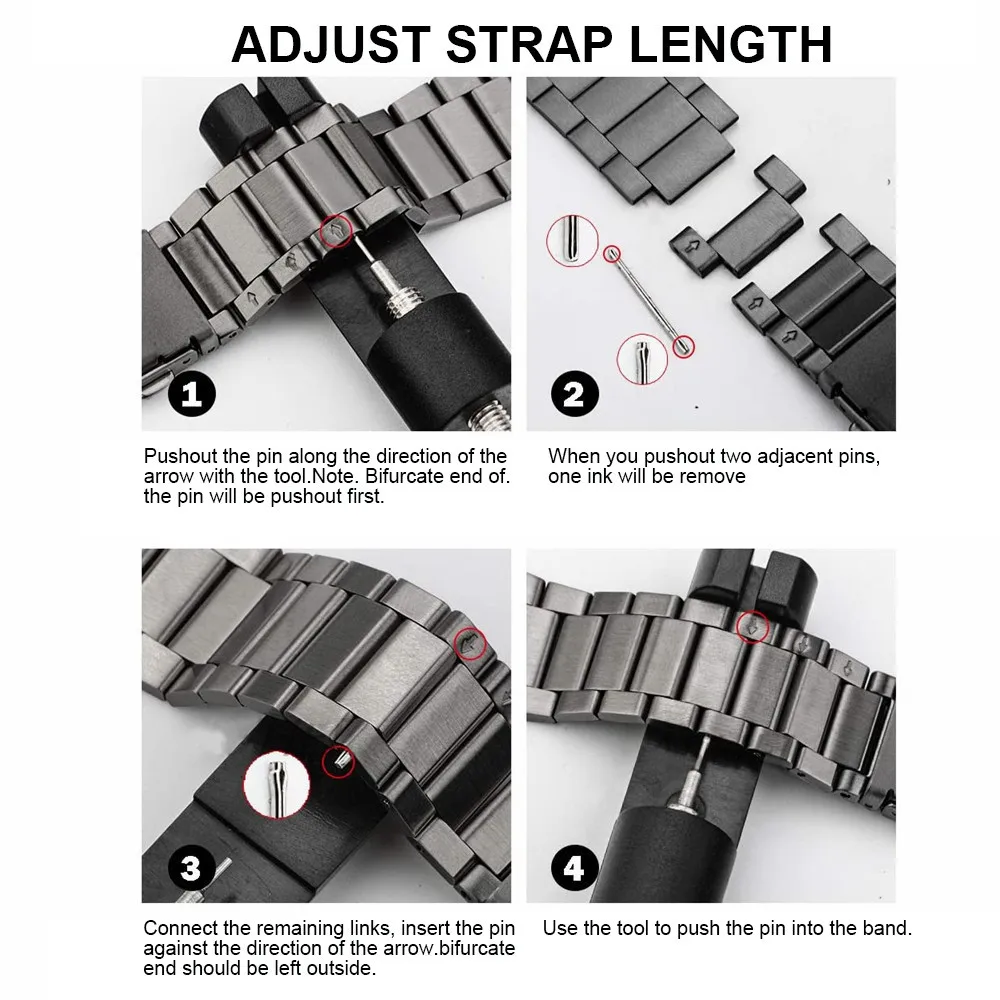 ADJUST STRAP LENGTH

1

Pushout the pin along the direction of the arrow with the tool.Note. Bifurcate end of. the pin will be pushout first.

2

When you pushout two adjacent pins, one ink will be remove

3

Connect the remaining links, insert the pin against the direction of the arrow.bifurcate end should be left outside.

4

Use the tool to push the pin into the band.