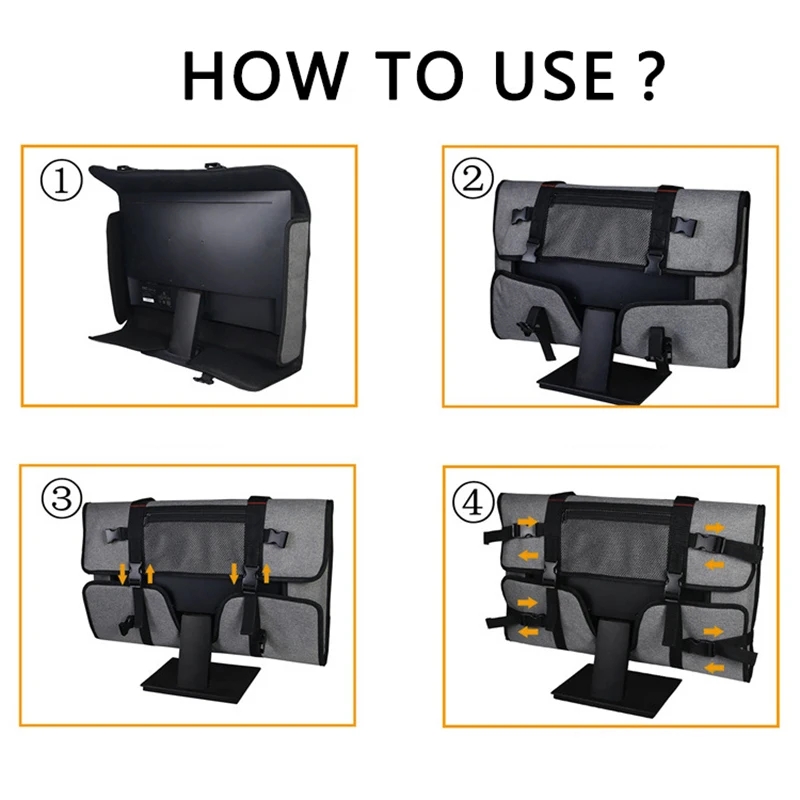 HOW TO USE ?

①

②

③

④