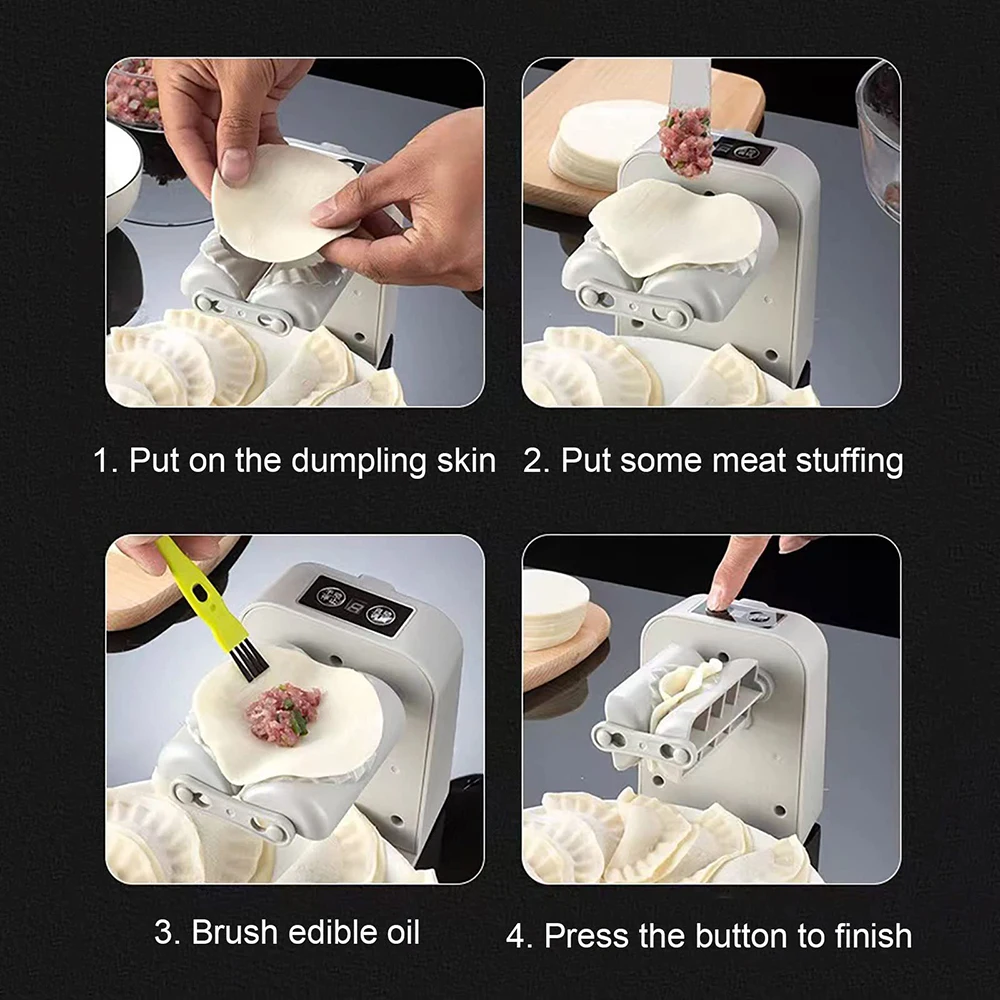 1. Put on the dumpling skin

2. Put some meat stuffing

3. Brush edible oil

4. Press the button to finish