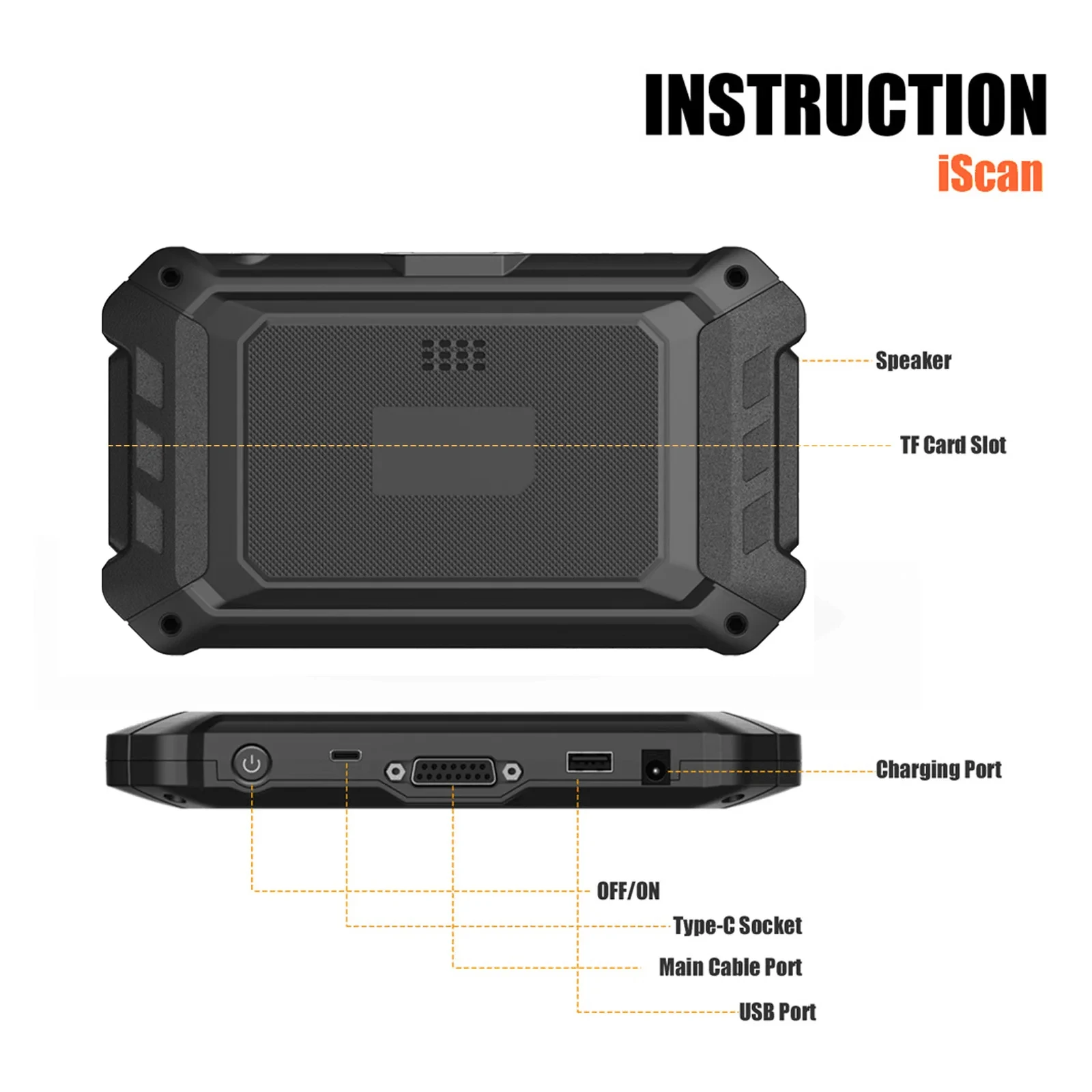 INSTRUCTION
iScan

Speaker

TF Card Slot

Charging Port

OFF/ON
Type-C Socket
Main Cable Port
USB Port