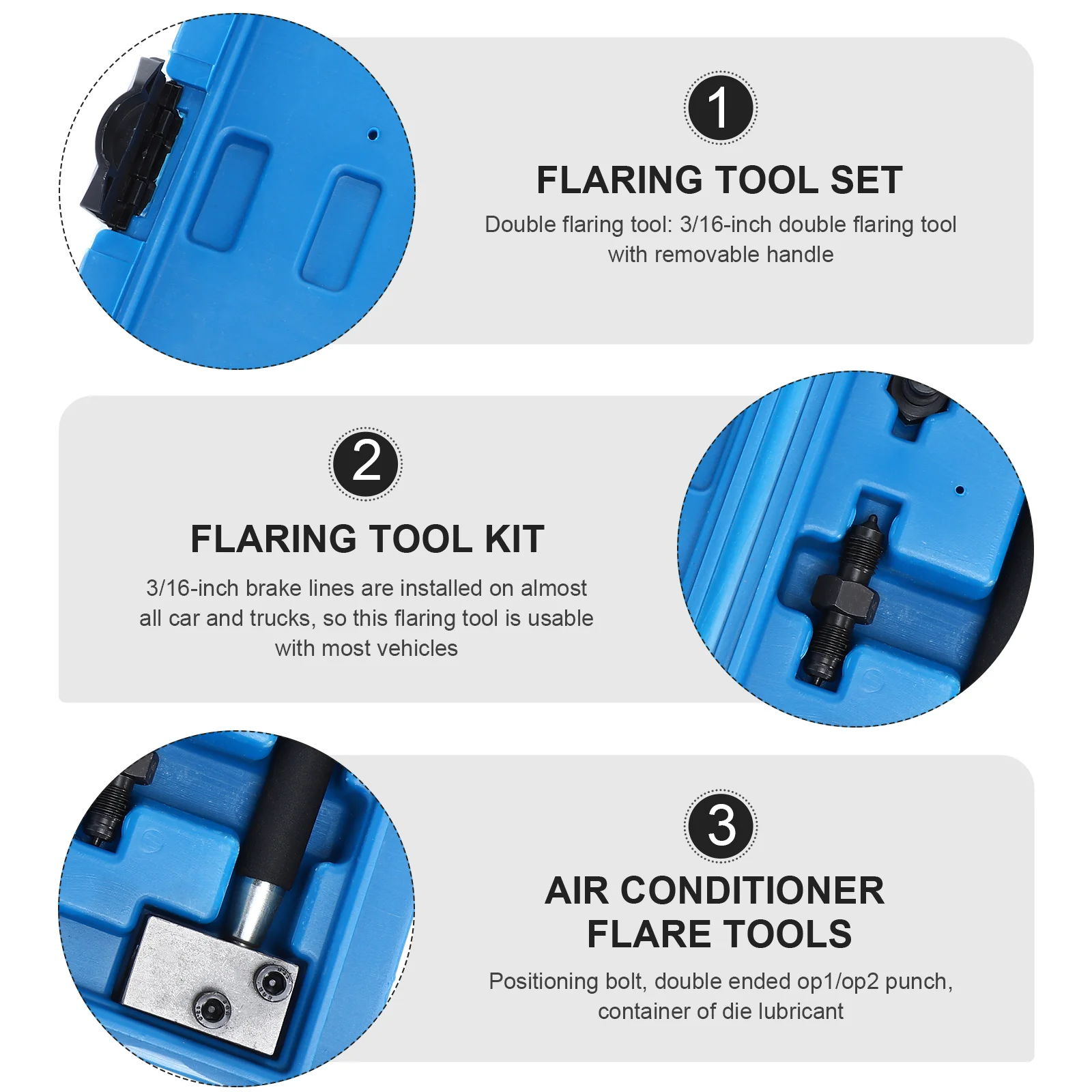 1

FLARING TOOL SET

Double flaring tool: 3/16-inch double flaring tool with removable handle

2

FLARING TOOL KIT

3/16-inch brake lines are installed on almost all car and trucks, so this flaring tool is usable with most vehicles

3

AIR CONDITIONER FLARE TOOLS

Positioning bolt, double ended op1/op2 punch, container of die lubricant