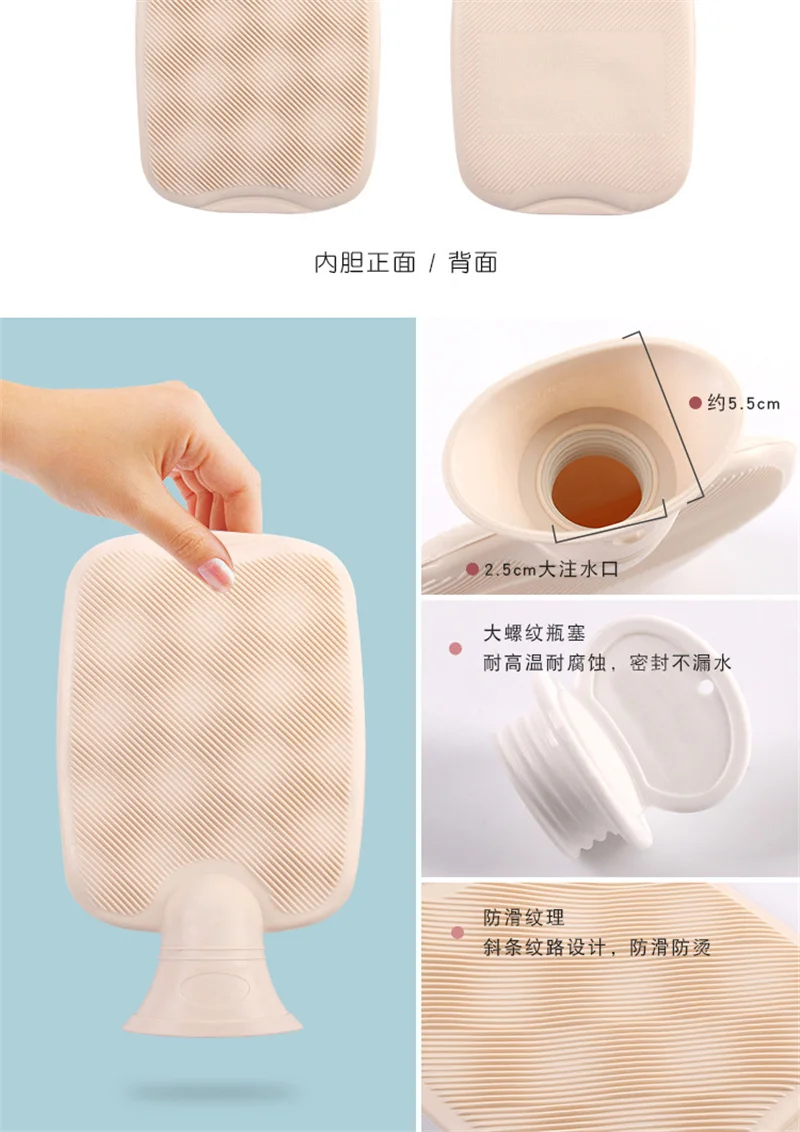 内胆正面 / 背面

约5.5cm

2.5cm大注水口

大螺纹瓶塞
耐高温耐腐蚀，密封不漏水

防滑纹理
斜条纹路设计，防滑防烫