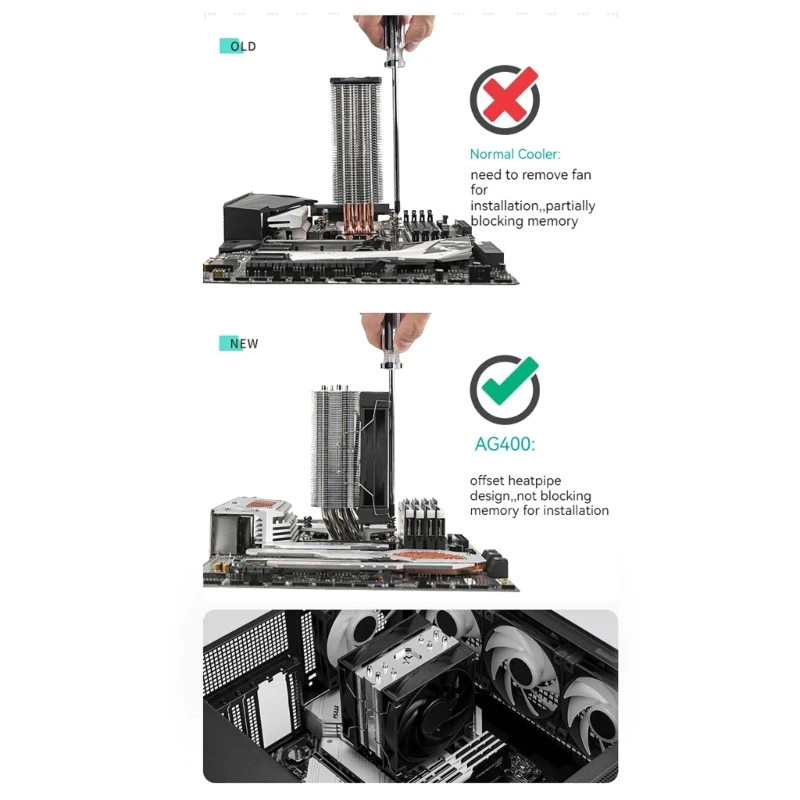 OLD

Normal Cooler:
need to remove fan for installation,,partially blocking memory

NEW

AG400:

offset heatpipe design,,not blocking memory for installation

msi