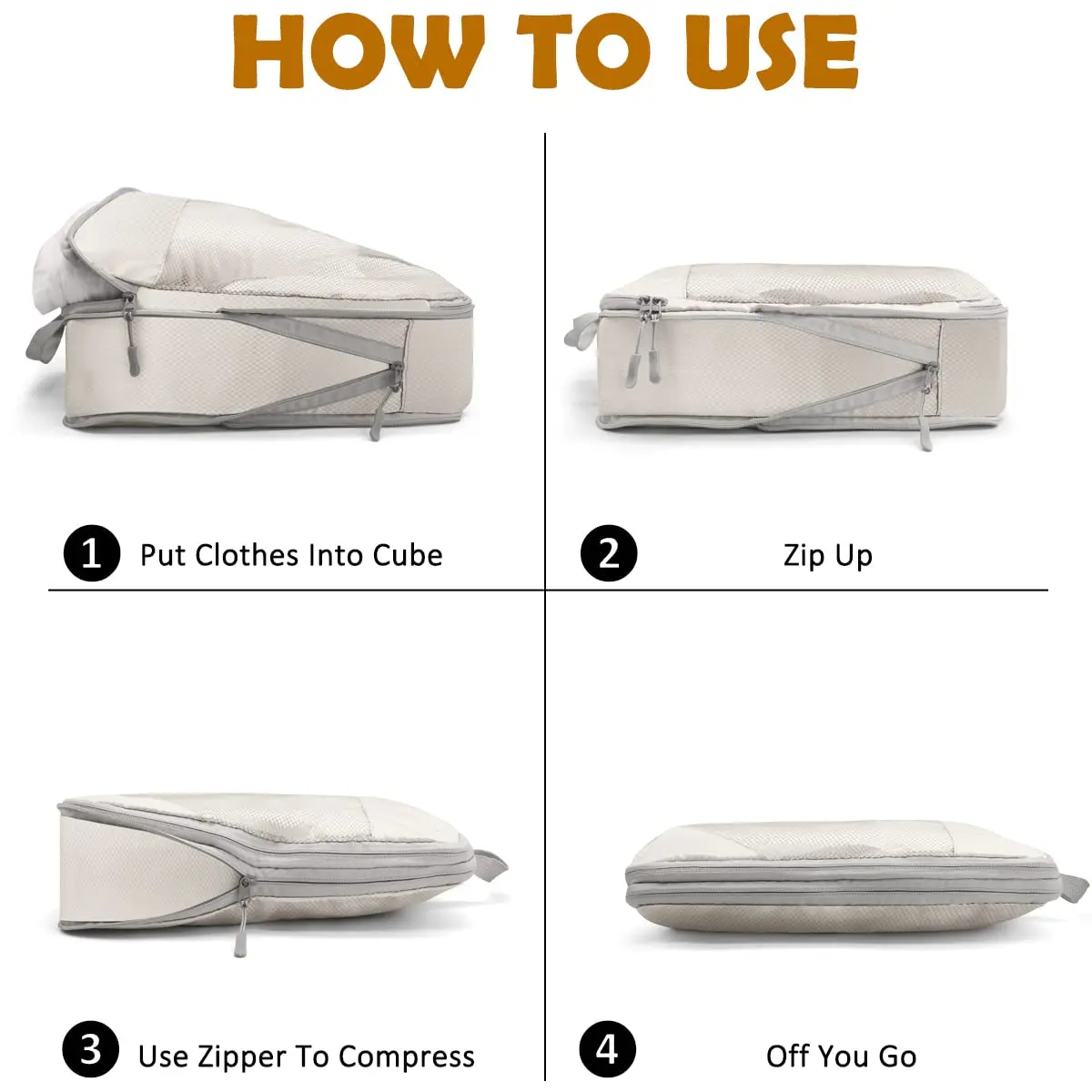 HOW TO USE

1 Put Clothes Into Cube

2 Zip Up

3 Use Zipper To Compress

4 Off You Go