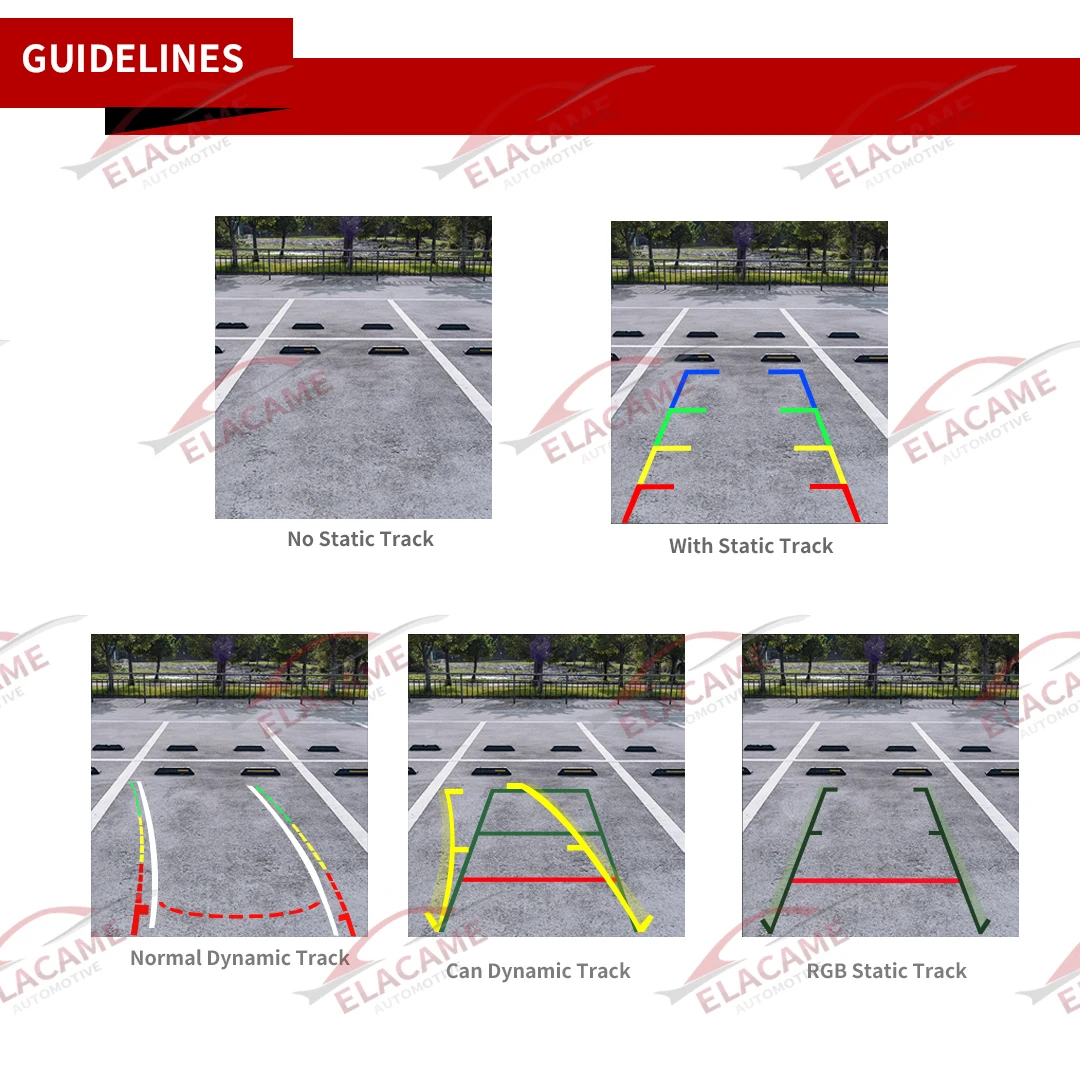 GUIDELINES

ELACAME AUTOMOTIVE

No Static Track

With Static Track

Normal Dynamic Track

Can Dynamic Track

RGB Static Track