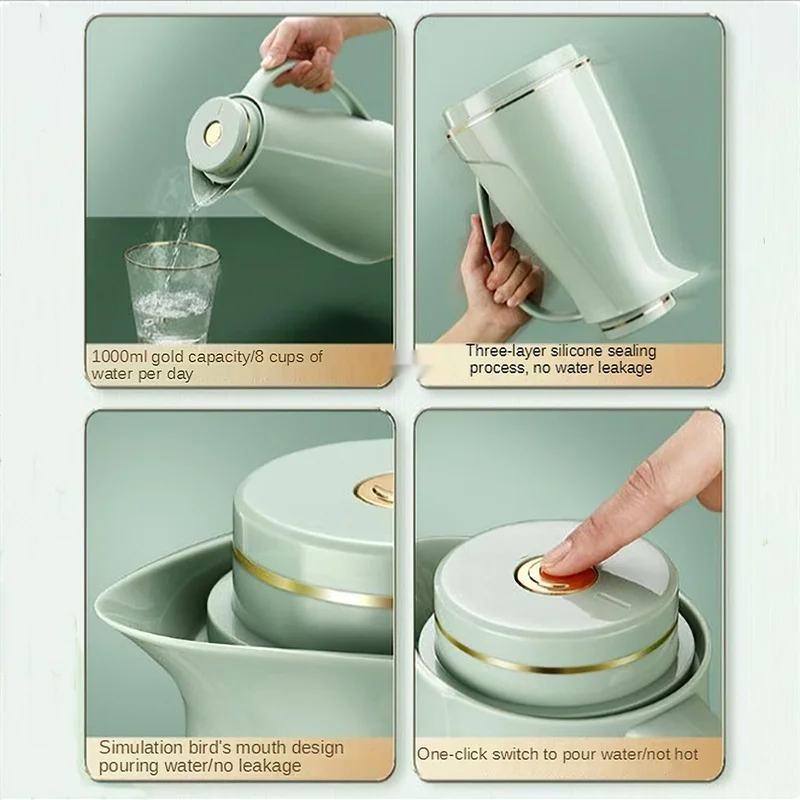 1000ml gold capacity/8 cups of water per day

Three-layer silicone sealing process, no water leakage

Simulation bird's mouth design pouring water/no leakage

One-click switch to pour water/not hot