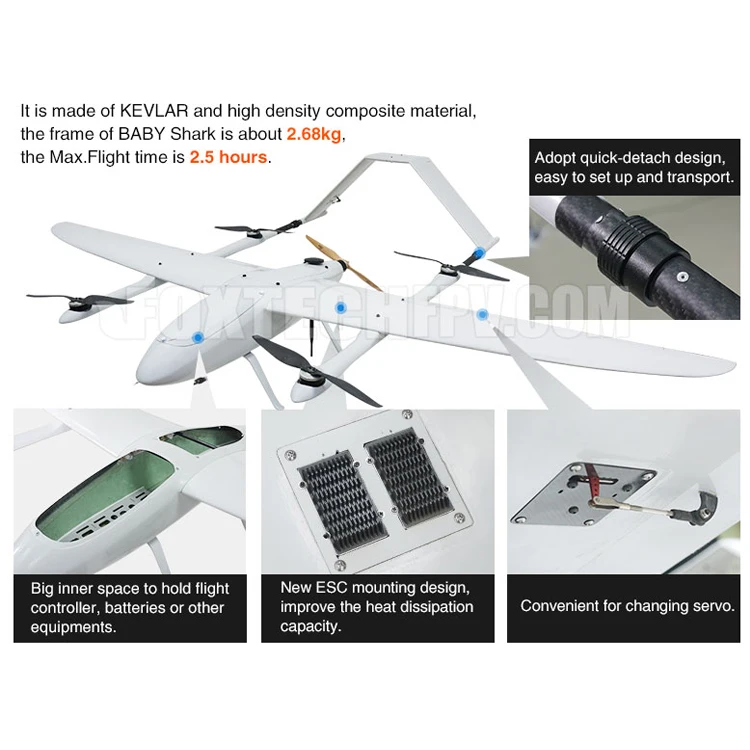 It is made of KEVLAR and high density composite material, the frame of BABY Shark is about 2.68kg, the Max.Flight time is 2.5 hours.

Adopt quick-detach design, easy to set up and transport.

FOXTECHFPV.COM

Big inner space to hold flight controller, batteries or other equipments.

New ESC mounting design, improve the heat dissipation capacity.

Convenient for changing servo.