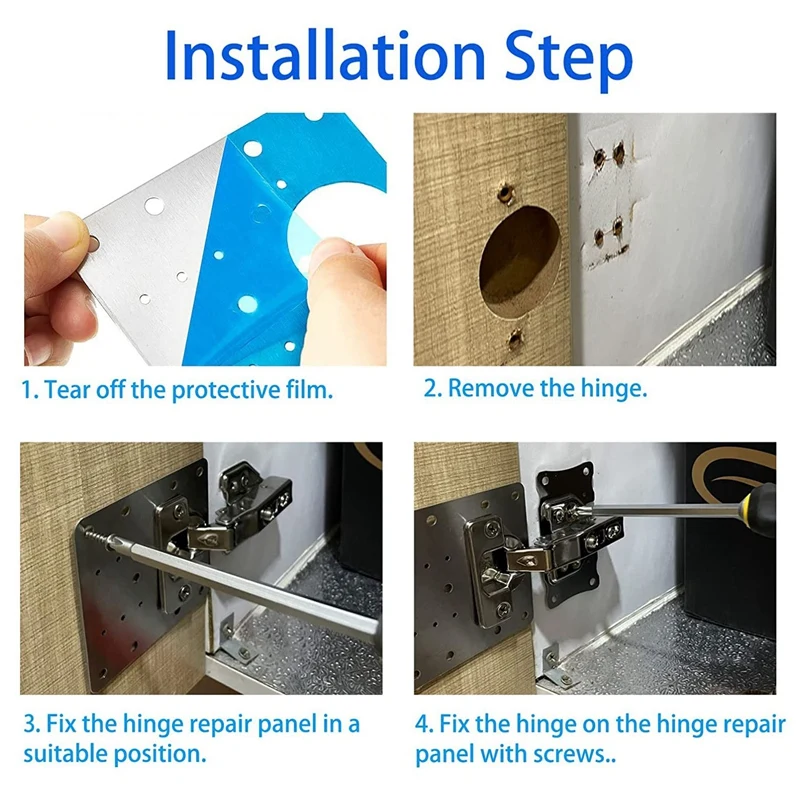 Installation Step

1. Tear off the protective film.

2. Remove the hinge.

3. Fix the hinge repair panel in a suitable position.

4. Fix the hinge on the hinge repair panel with screws..