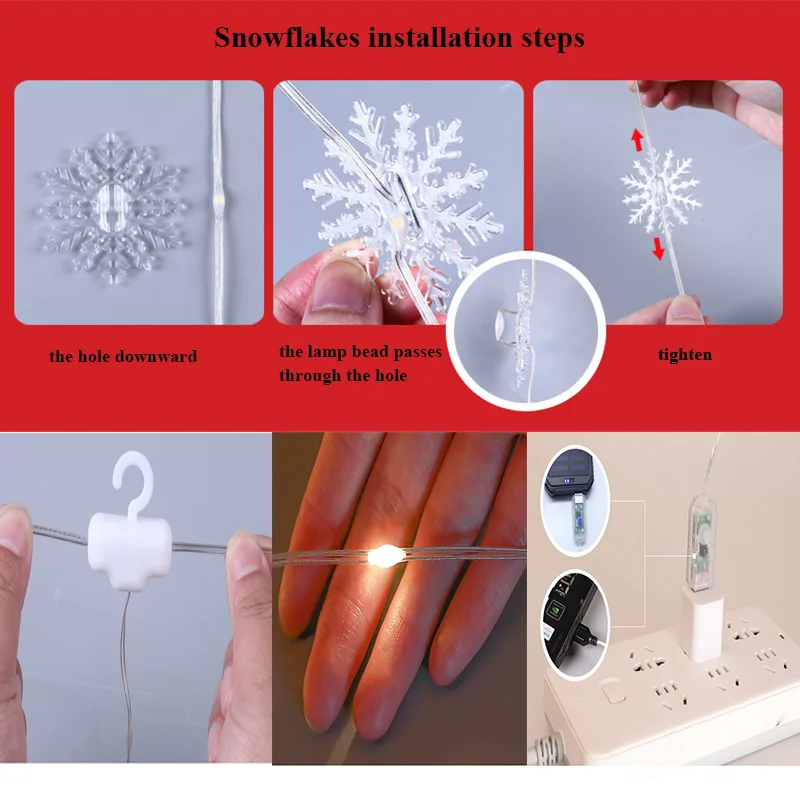 Snowflakes installation steps

the hole downward

the lamp bead passes through the hole

tighten