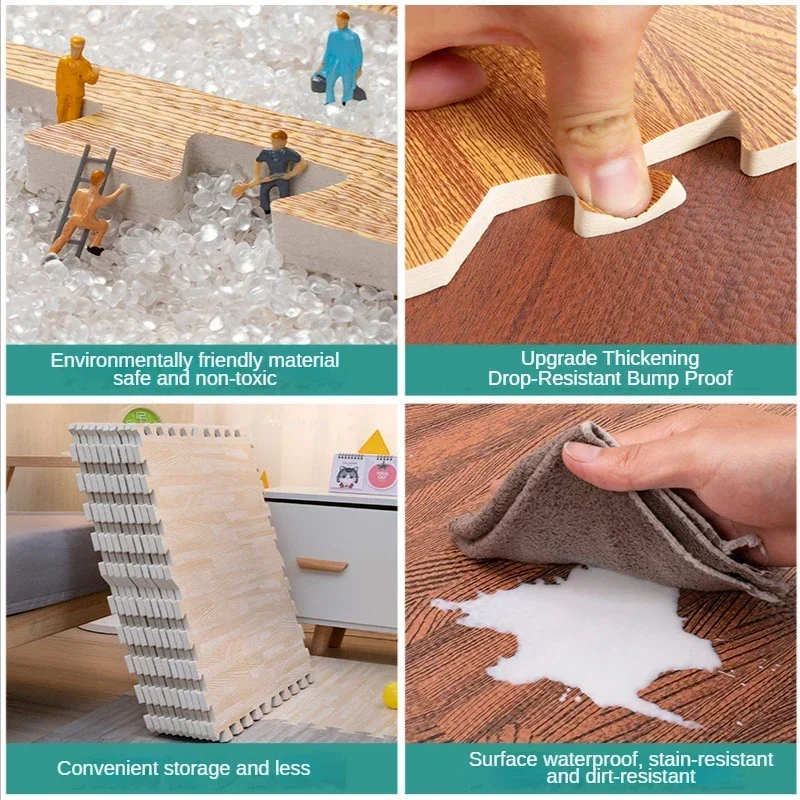 Environmentally friendly material
safe and non-toxic

Upgrade Thickening
Drop-Resistant Bump Proof

Convenient storage and less

Surface waterproof, stain-resistant
and dirt-resistant