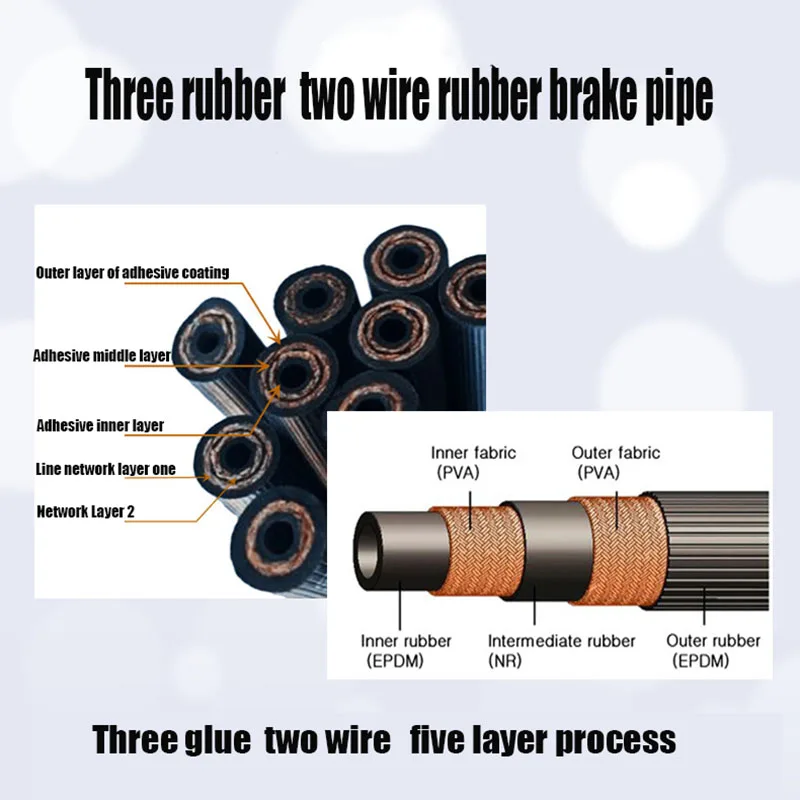 Three rubber two wire rubber brake pipe

Outer layer of adhesive coating

Adhesive middle layer

Adhesive inner layer

Line network layer one

Network Layer 2

Inner fabric (PVA)

Outer fabric (PVA)

Inner rubber (EPDM)

Intermediate rubber (NR)

Outer rubber (EPDM)

Three glue two wire five layer process