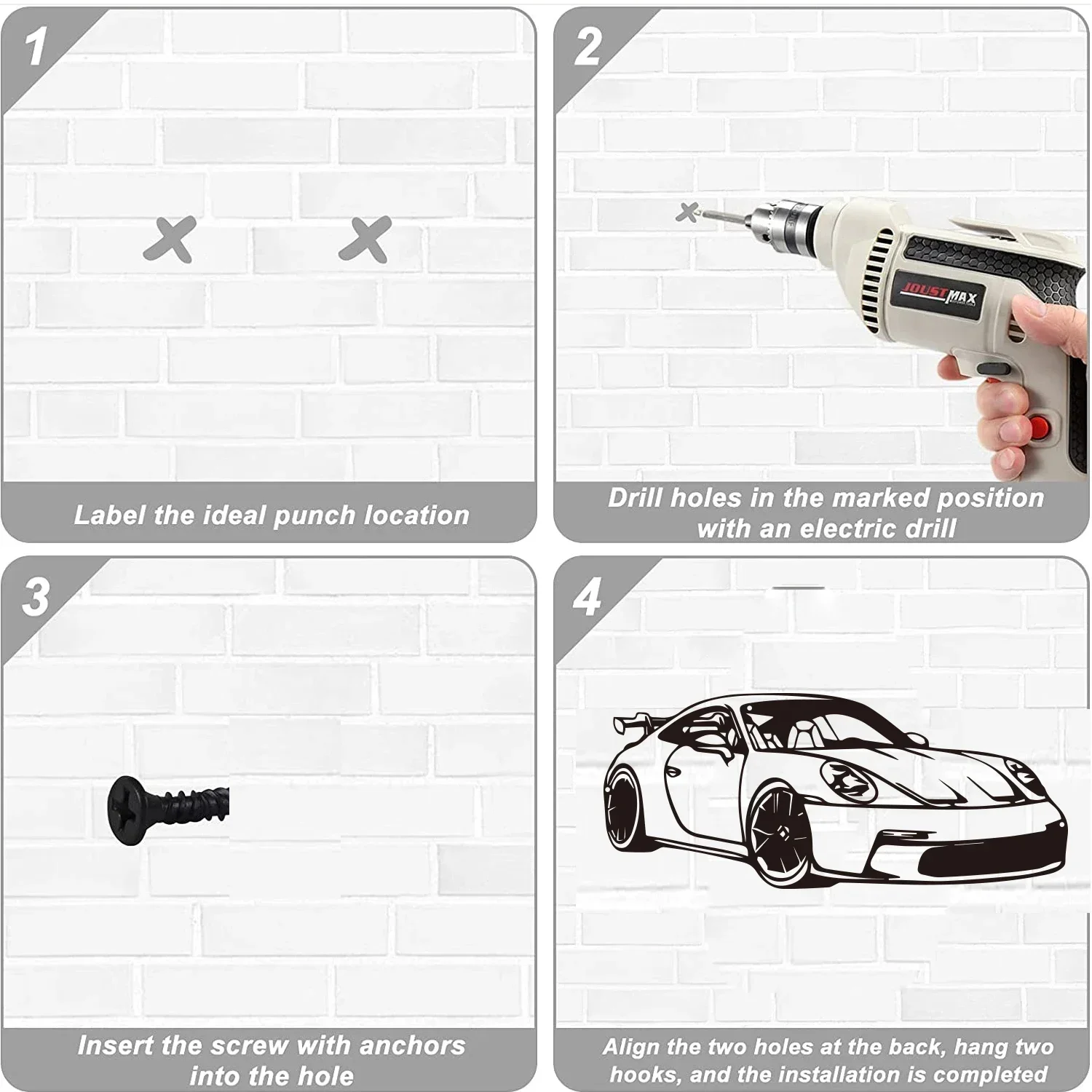 1

Label the ideal punch location

2

JOUSTMAX

Drill holes in the marked position with an electric drill

3

Insert the screw with anchors into the hole

4

Align the two holes at the back, hang two hooks, and the installation is completed