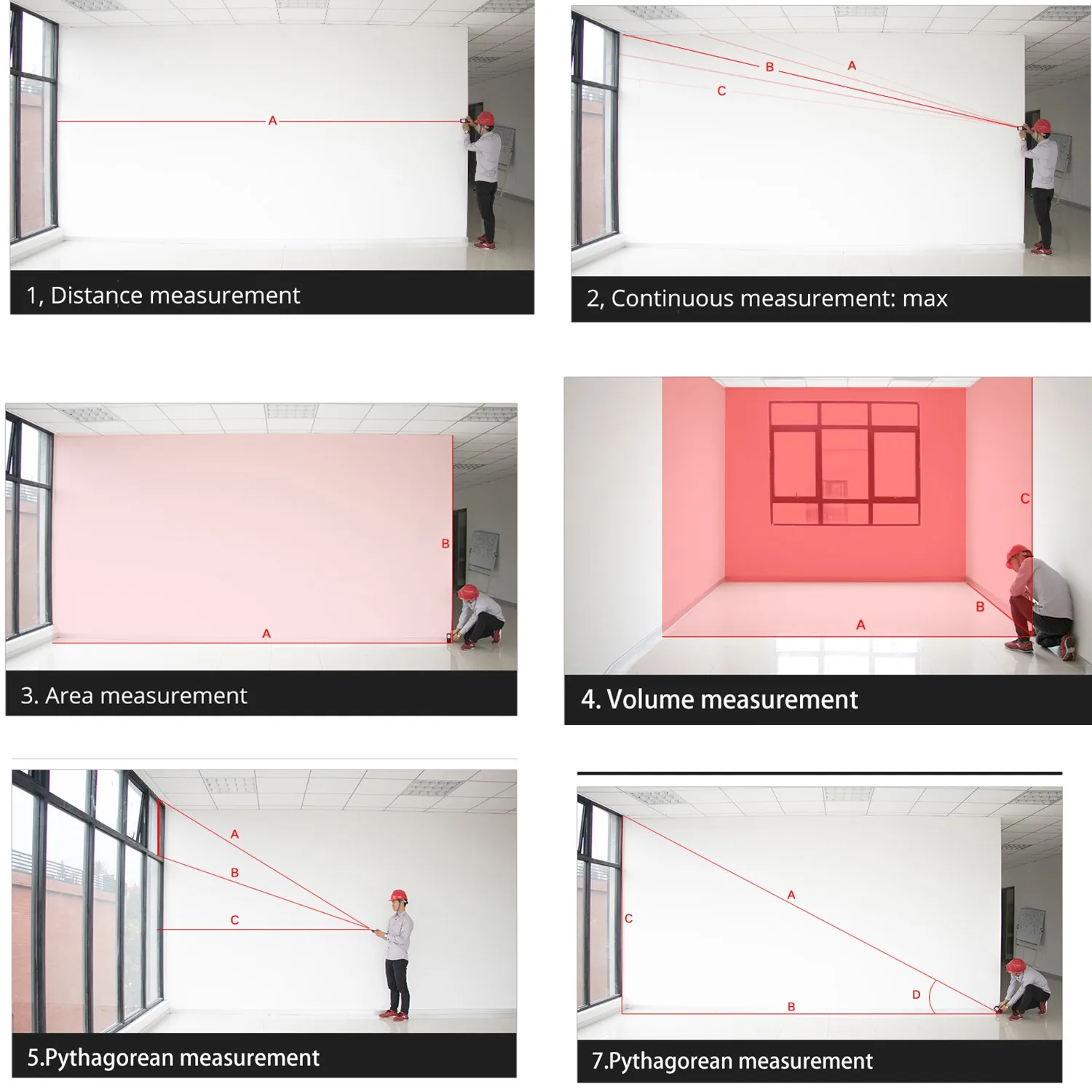 A

1, Distance measurement

B
A
C

2, Continuous measurement: max

B
A

3. Area measurement

C
B
A

4. Volume measurement

A
B
C

5.Pythagorean measurement

A
C
D
B

7.Pythagorean measurement