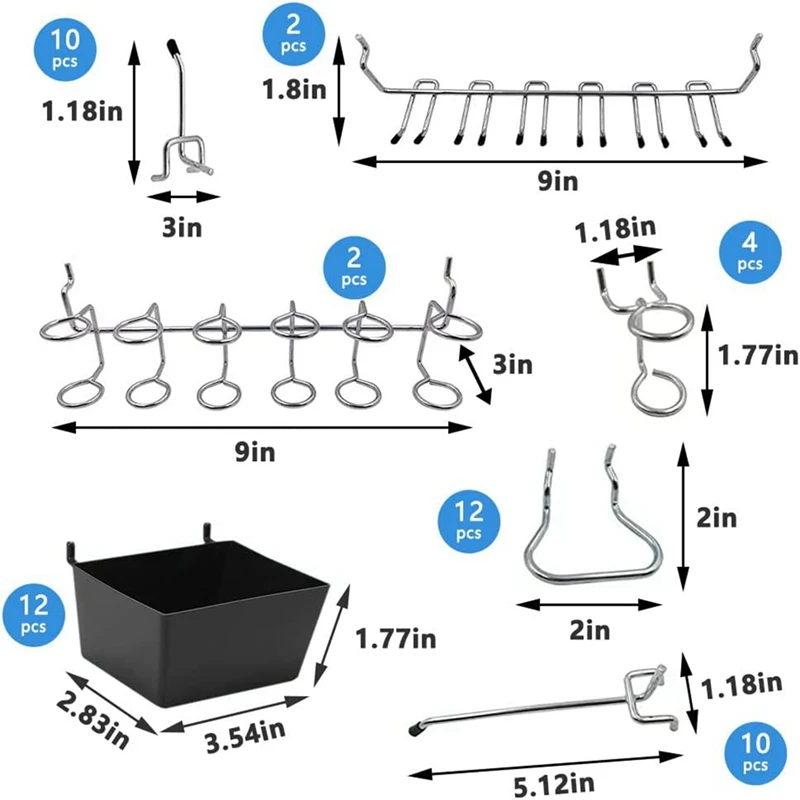 10 pcs
1.18in
3in

2 pcs
1.8in
9in

2 pcs
3in
9in

1.18in
4 pcs
1.77in

12 pcs
2in
2in

12 pcs
1.77in
2.83in
3.54in

1.18in
10 pcs
5.12in