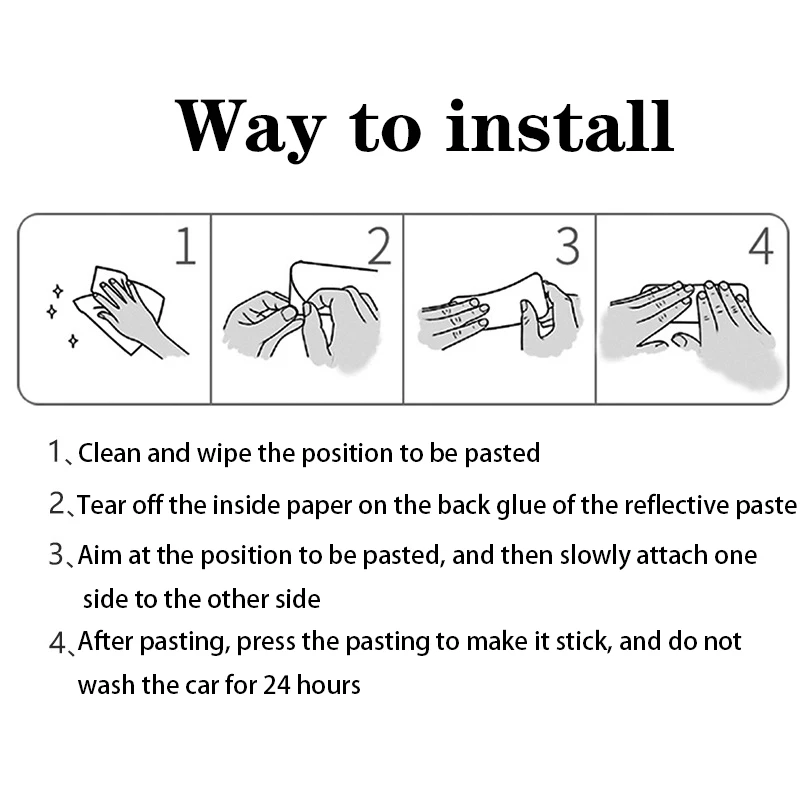 Way to install

1

2

3

4

1、Clean and wipe the position to be pasted

2、Tear off the inside paper on the back glue of the reflective paste

3、Aim at the position to be pasted, and then slowly attach one side to the other side

4、After pasting, press the pasting to make it stick, and do not wash the car for 24 hours