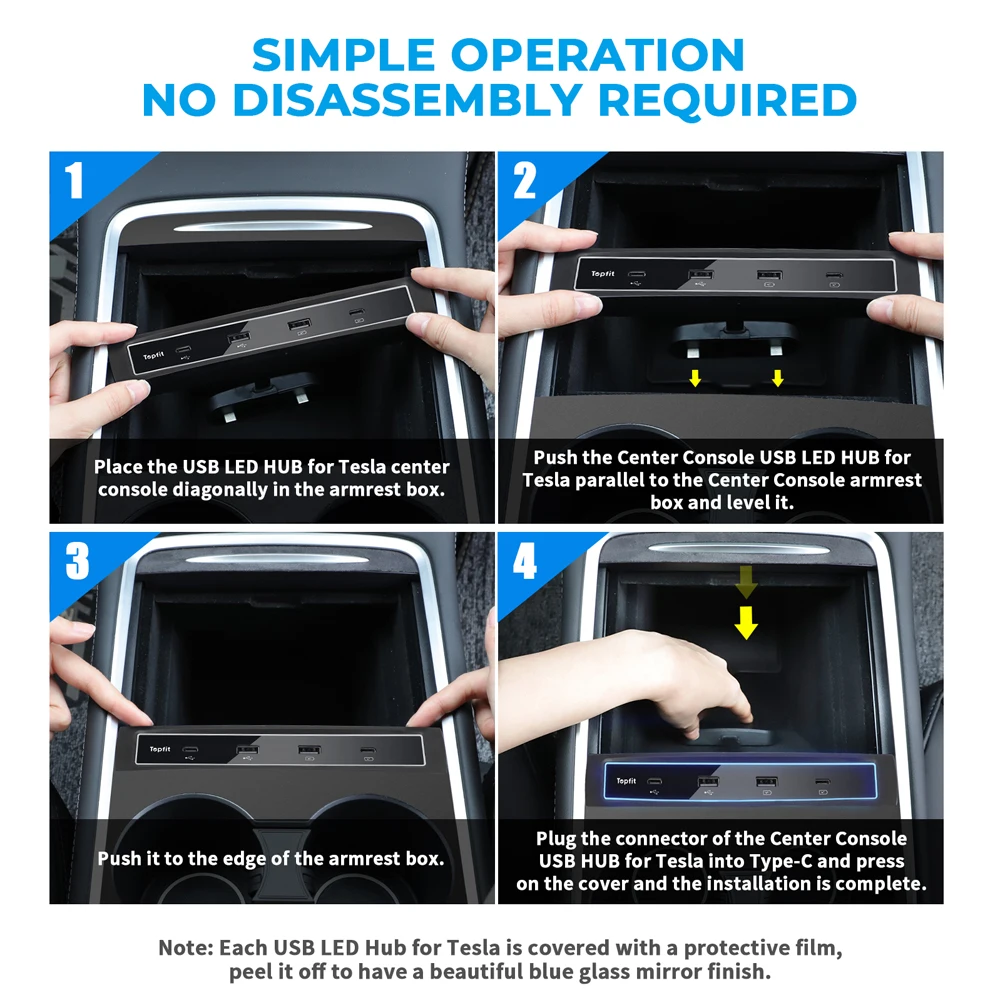 SIMPLE OPERATION
NO DISASSEMBLY REQUIRED

1

Topfit

Place the USB LED HUB for Tesla center console diagonally in the armrest box.

2

Topfit

Push the Center Console USB LED HUB for Tesla parallel to the Center Console armrest box and level it.

3

Topfit

Push it to the edge of the armrest box.

4

Topfit

Plug the connector of the Center Console USB HUB for Tesla into Type-C and press on the cover and the installation is complete.

Note: Each USB LED Hub for Tesla is covered with a protective film, peel it off to have a beautiful blue glass mirror finish.