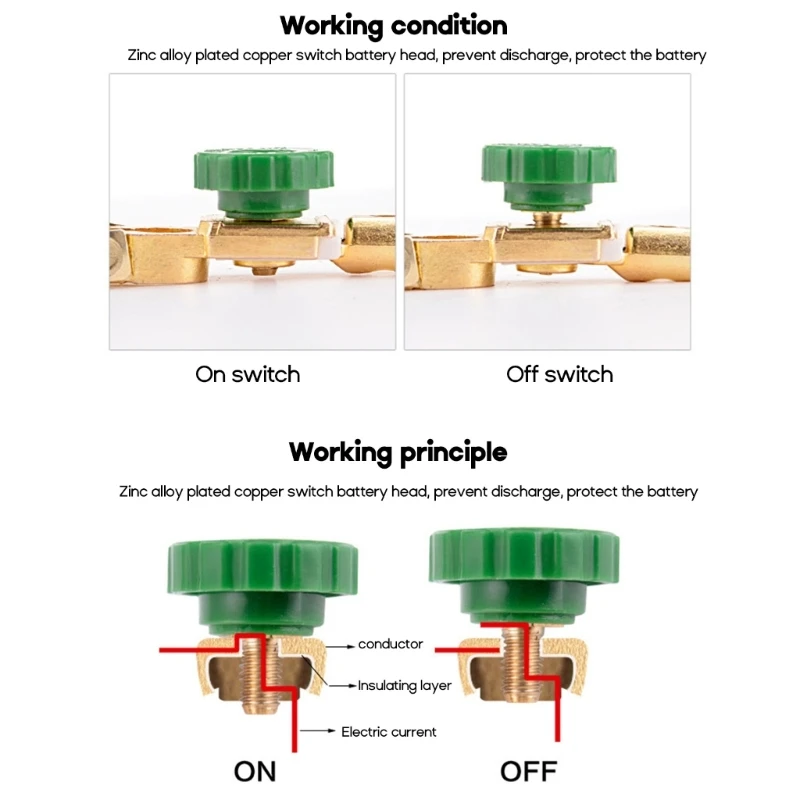 Working condition

Zinc alloy plated copper switch battery head, prevent discharge, protect the battery

On switch

Off switch

Working principle

Zinc alloy plated copper switch battery head, prevent discharge, protect the battery

conductor

Insulating layer

Electric current

ON

OFF