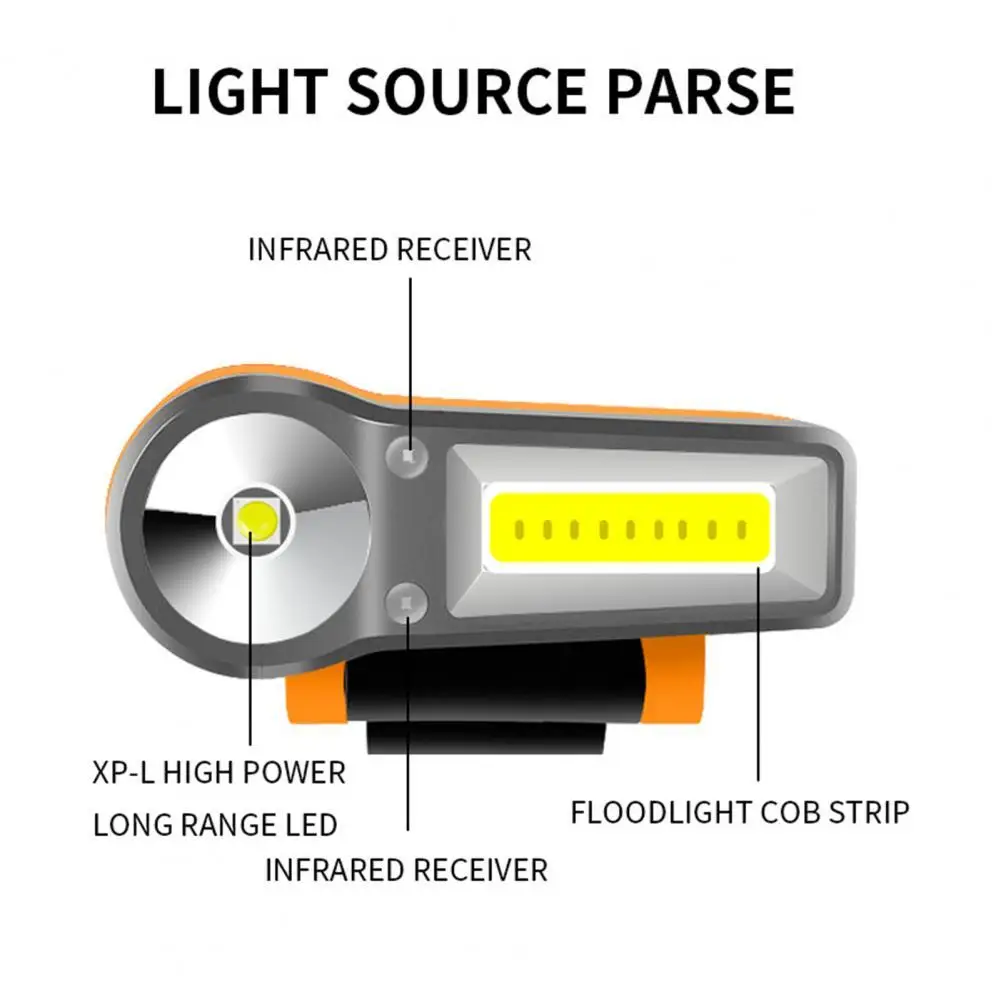 LIGHT SOURCE PARSE

INFRARED RECEIVER

XP-L HIGH POWER
LONG RANGE LED

INFRARED RECEIVER

FLOODLIGHT COB STRIP