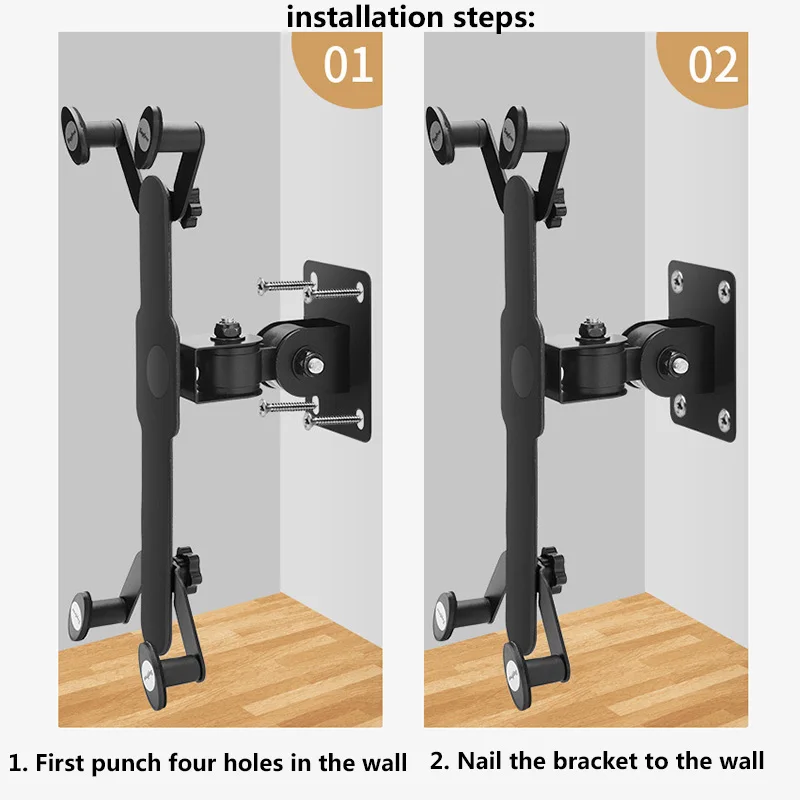 installation steps:

01

02

1. First punch four holes in the wall

2. Nail the bracket to the wall