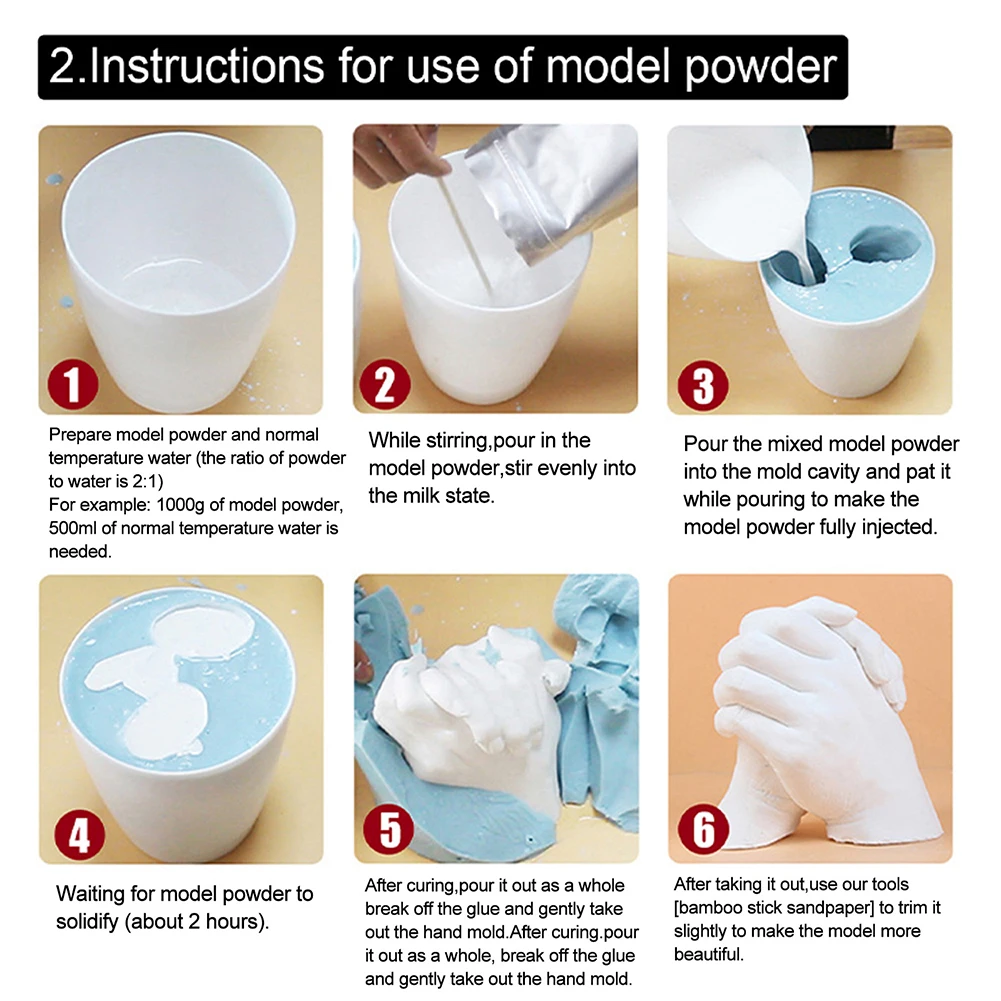 2.Instructions for use of model powder

1

Prepare model powder and normal temperature water (the ratio of powder to water is 2:1)
For example: 1000g of model powder, 500ml of normal temperature water is needed.

2

While stirring,pour in the model powder,stir evenly into the milk state.

3

Pour the mixed model powder into the mold cavity and pat it while pouring to make the model powder fully injected.

4

Waiting for model powder to solidify (about 2 hours).

5

After curing,pour it out as a whole break off the glue and gently take out the hand mold.After curing.pour it out as a whole, break off the glue and gently take out the hand mold.

6

After taking it out,use our tools [bamboo stick sandpaper] to trim it slightly to make the model more beautiful.