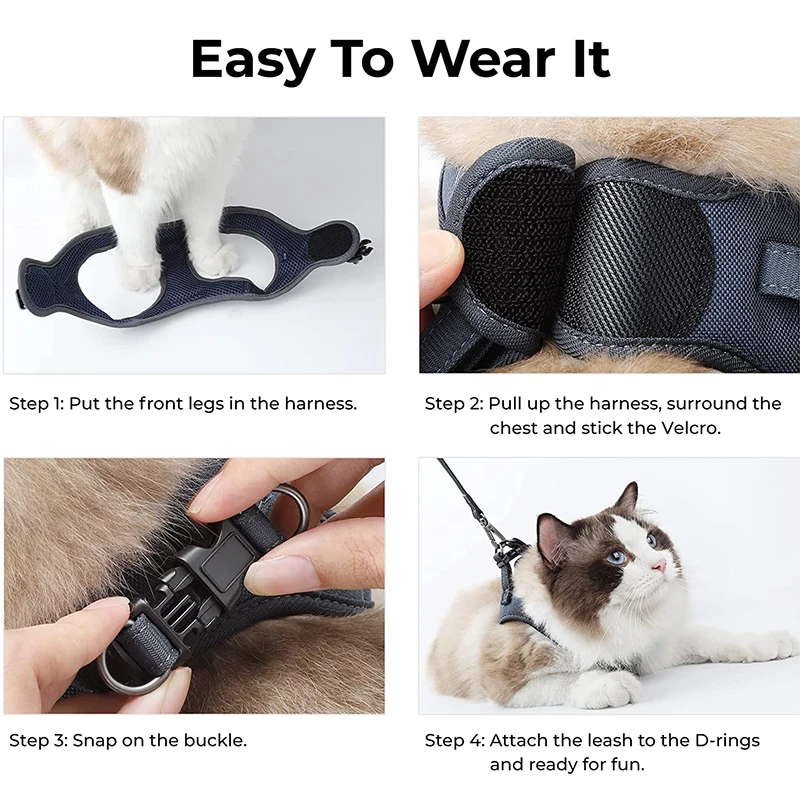 Easy To Wear It

Step 1: Put the front legs in the harness.

Step 2: Pull up the harness, surround the chest and stick the Velcro.

Step 3: Snap on the buckle.

Step 4: Attach the leash to the D-rings and ready for fun.