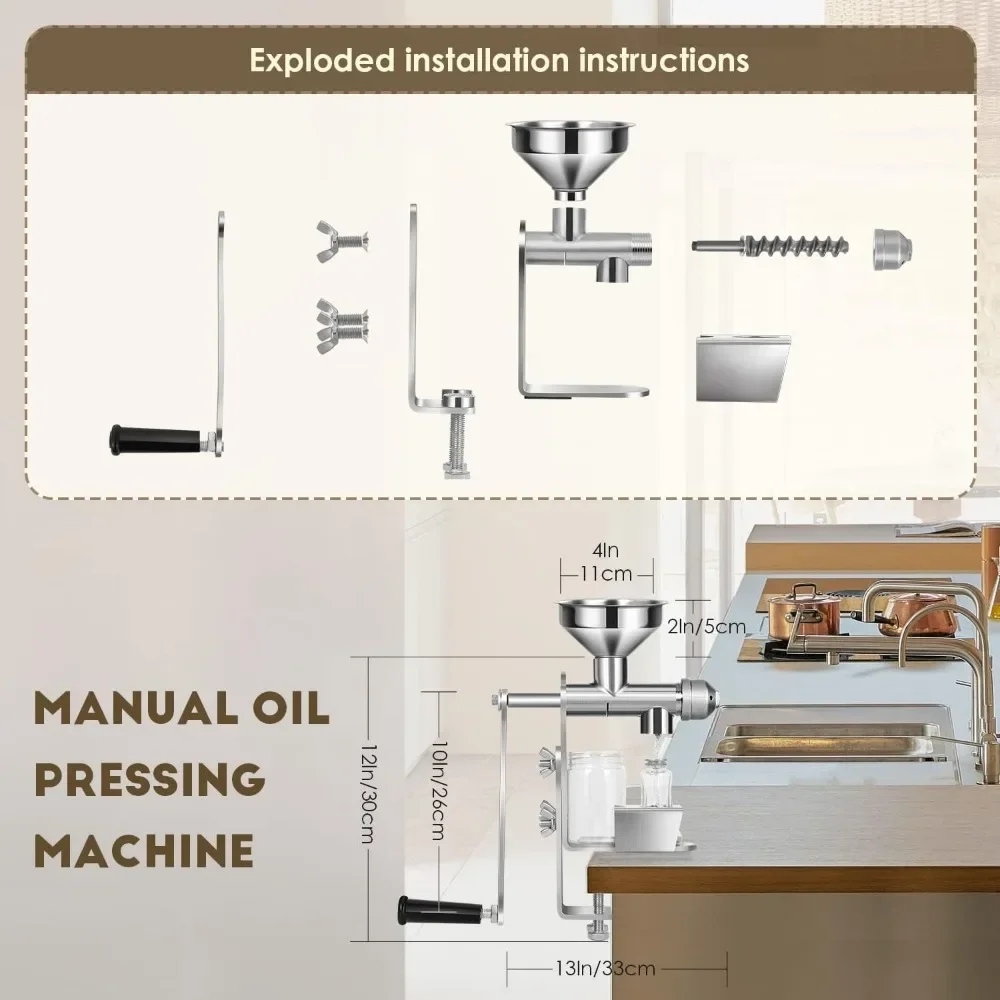 Exploded installation instructions

4In
11cm

2In/5cm

MANUAL OIL PRESSING MACHINE

12In/30cm

10In/26cm

13In/33cm