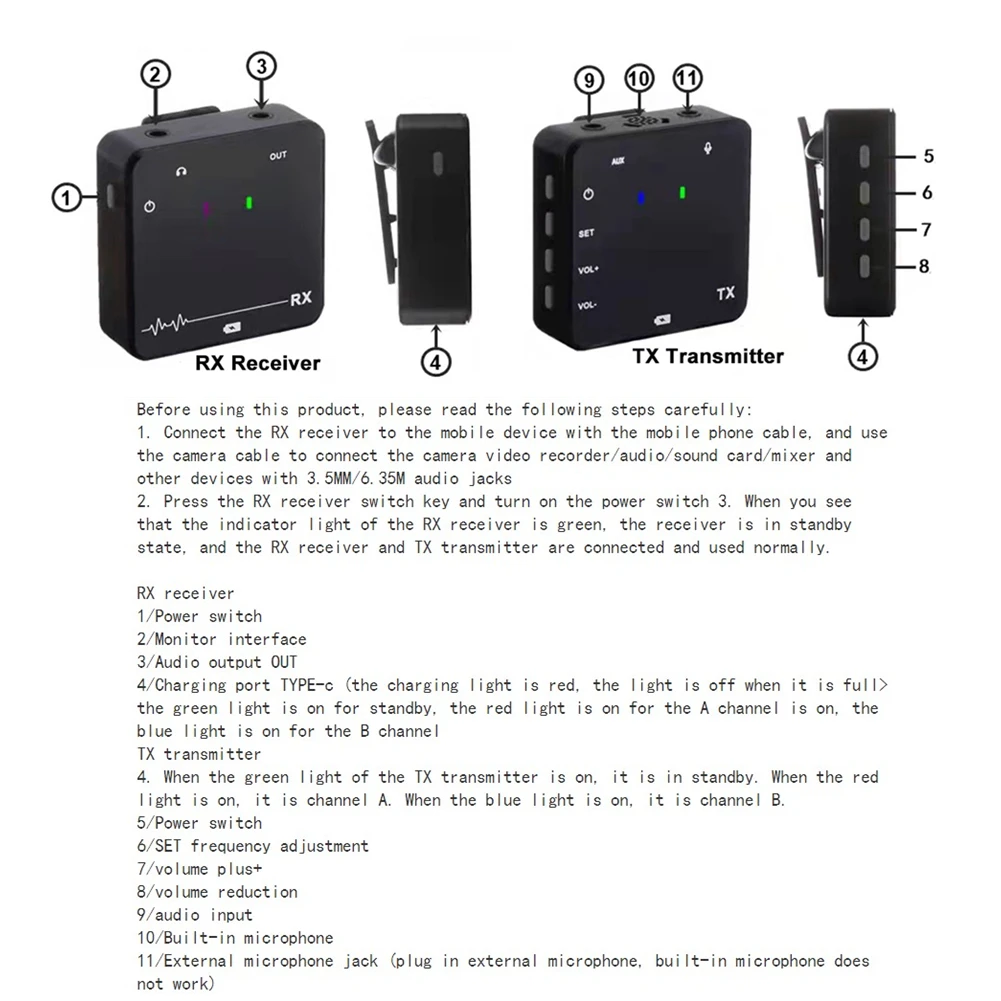 2 3 OUT 1 RX RX Receiver 4

9 10 11 AUX SET VOL+ VOL- TX TX Transmitter 5 6 7 8 4

Before using this product, please read the following steps carefully:
1. Connect the RX receiver to the mobile device with the mobile phone cable, and use the camera cable to connect the camera video recorder/audio/sound card/mixer and other devices with 3.5MM/6.35M audio jacks
2. Press the RX receiver switch key and turn on the power switch 3. When you see that the indicator light of the RX receiver is green, the receiver is in standby state, and the RX receiver and TX transmitter are connected and used normally.

RX receiver
1/Power switch
2/Monitor interface
3/Audio output OUT
4/Charging port TYPE-c (the charging light is red, the light is off when it is full> the green light is on for standby, the red light is on for the A channel is on, the blue light is on for the B channel
TX transmitter
4. When the green light of the TX transmitter is on, it is in standby. When the red light is on, it is channel A. When the blue light is on, it is channel B.
5/Power switch
6/SET frequency adjustment
7/volume plus+
8/volume reduction
9/audio input
10/Built-in microphone
11/External microphone jack (plug in external microphone, built-in microphone does not work)