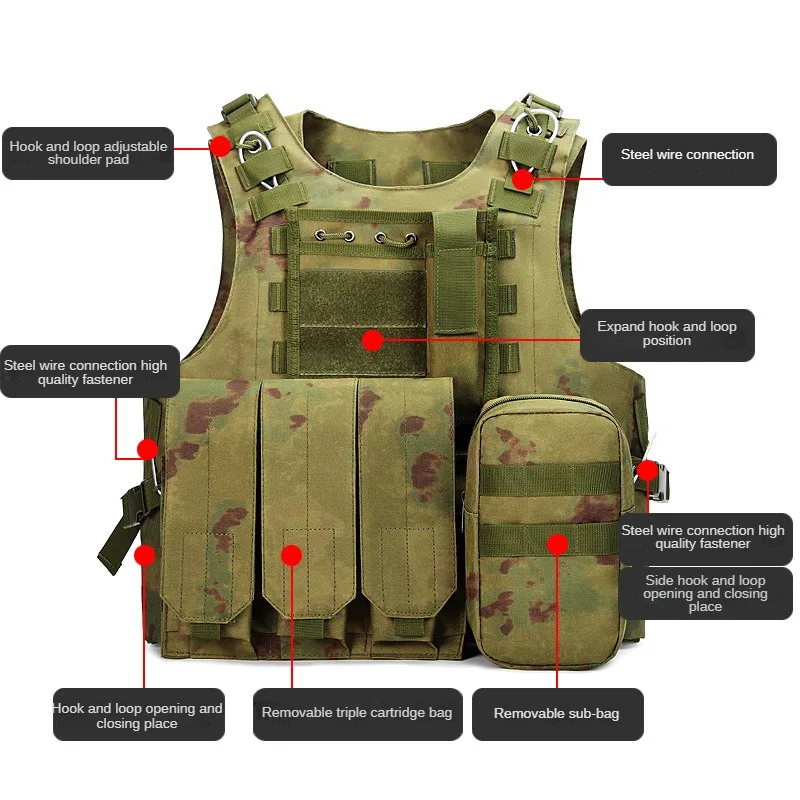 Hook and loop adjustable shoulder pad

Steel wire connection

Expand hook and loop position

Steel wire connection high quality fastener

Steel wire connection high quality fastener

Side hook and loop opening and closing place

Hook and loop opening and closing place

Removable triple cartridge bag

Removable sub-bag