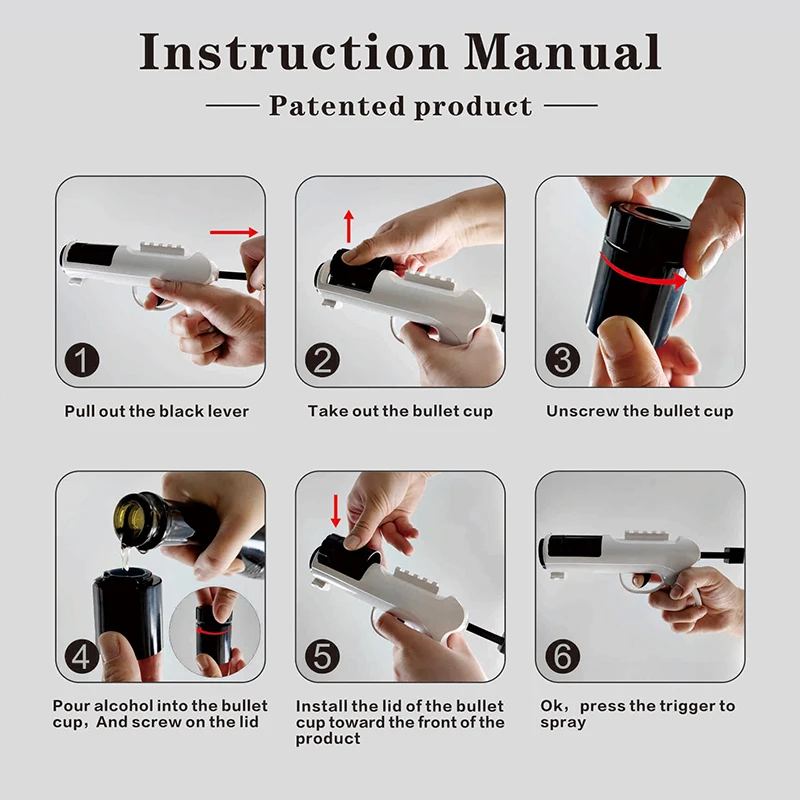 Instruction Manual

Patented product

1

Pull out the black lever

2

Take out the bullet cup

3

Unscrew the bullet cup

4

Pour alcohol into the bullet cup，And screw on the lid

5

Install the lid of the bullet cup toward the front of the product

6

Ok，press the trigger to spray