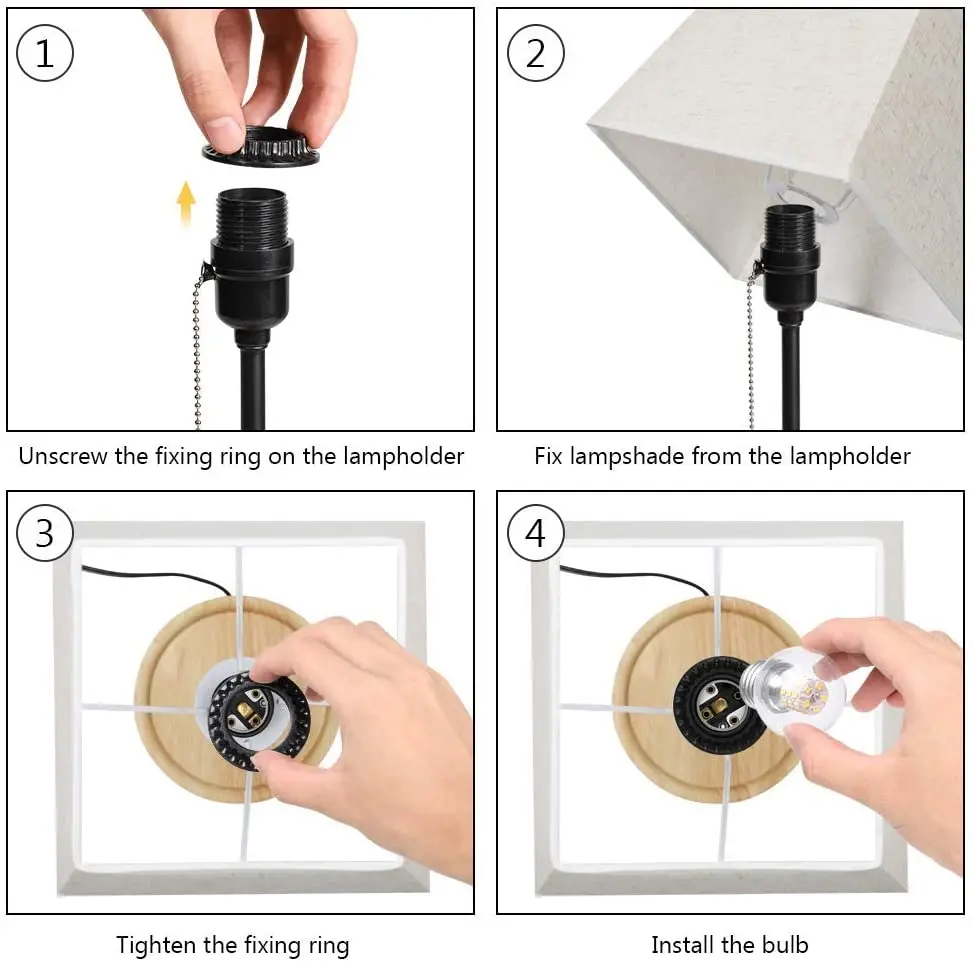 1

Unscrew the fixing ring on the lampholder

2

Fix lampshade from the lampholder

3

Tighten the fixing ring

4

Install the bulb