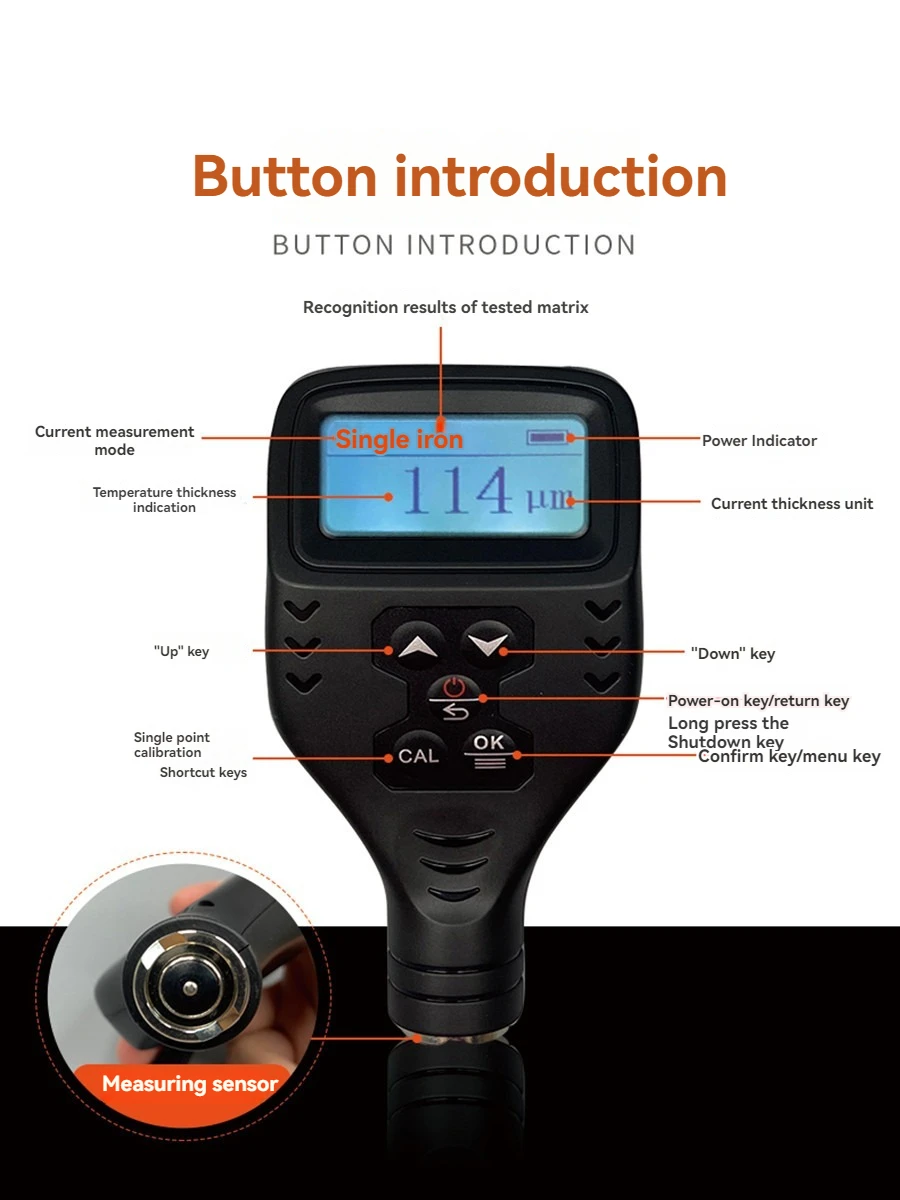 Button introduction

BUTTON INTRODUCTION

Recognition results of tested matrix

Current measurement mode

Single iron

Power Indicator

Temperature thickness indication

114 μm

Current thickness unit

"Up" key

"Down" key

Power-on key/return key

Long press the Shutdown key

Single point calibration

Shortcut keys

CAL

OK

Confirm key/menu key

Measuring sensor