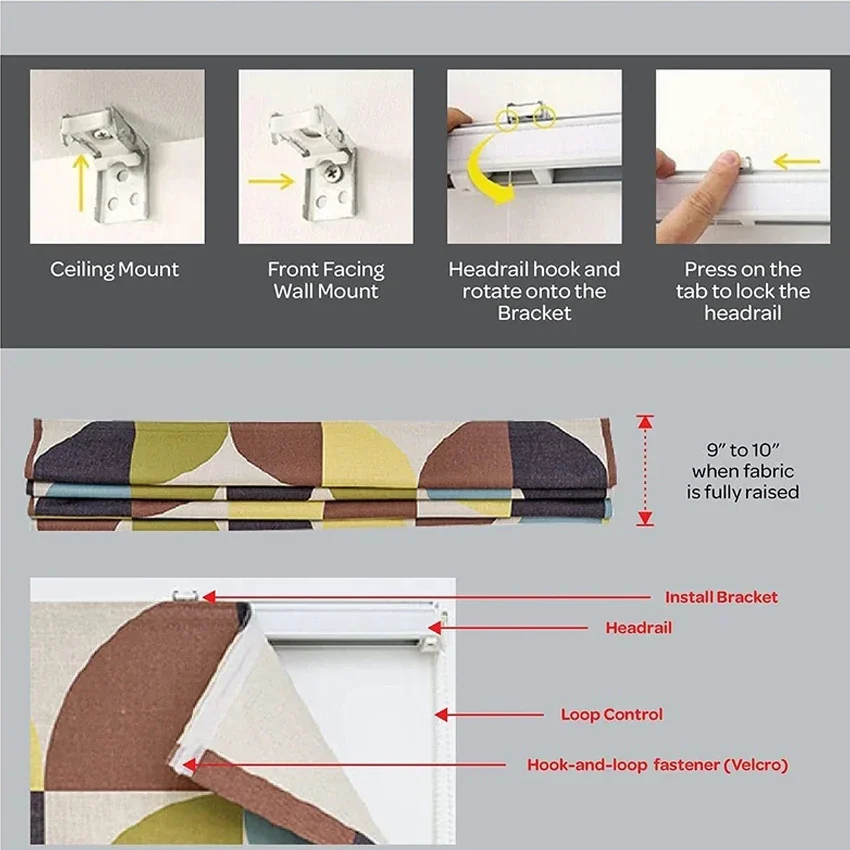 Ceiling Mount

Front Facing Wall Mount

Headrail hook and rotate onto the Bracket

Press on the tab to lock the headrail

9" to 10" when fabric is fully raised

Install Bracket

Headrail

Loop Control

Hook-and-loop fastener (Velcro)