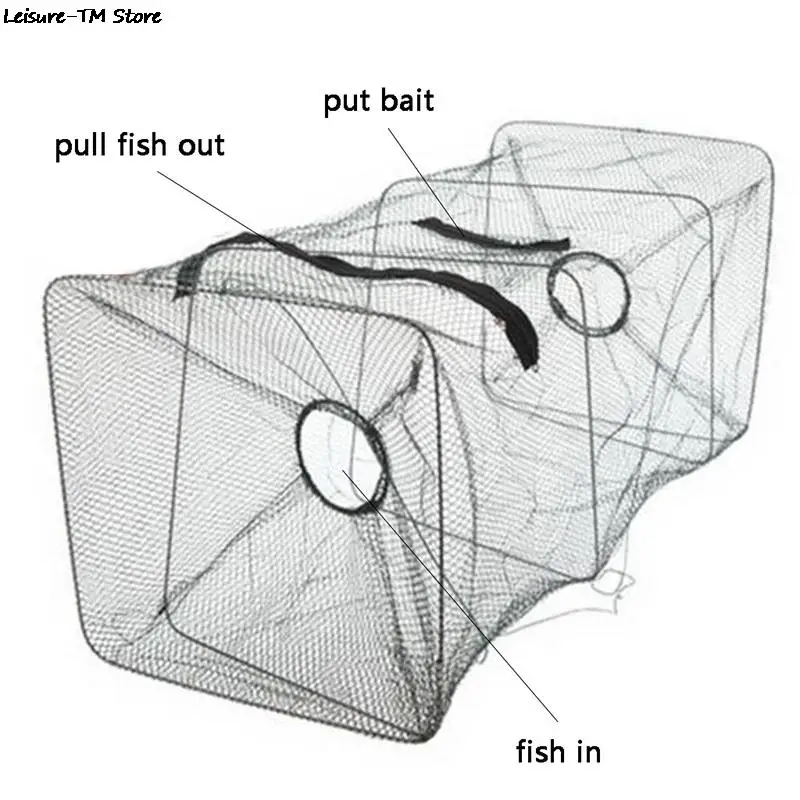 Leisure-TM Store

put bait

pull fish out

fish in