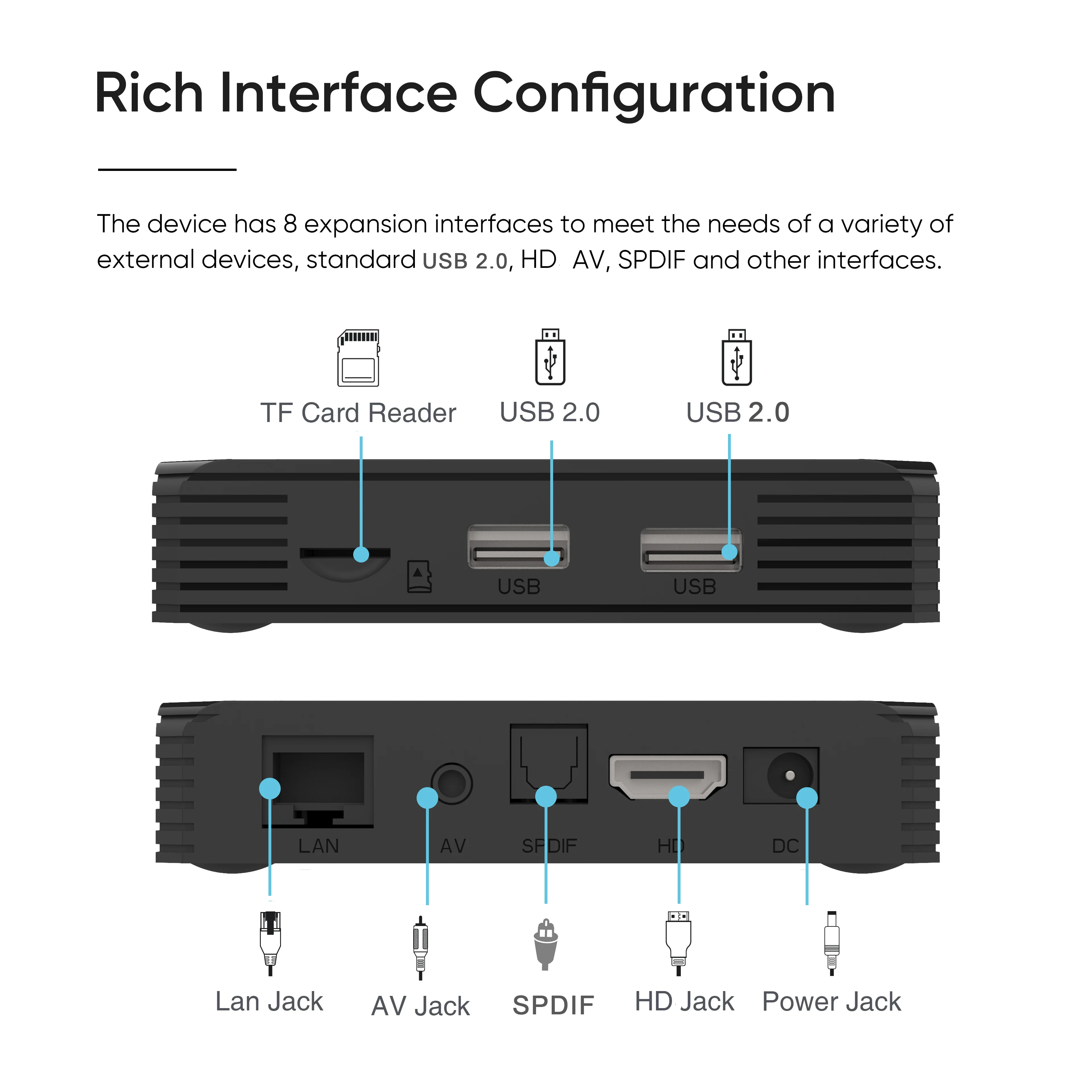 Rich Interface Configuration

The device has 8 expansion interfaces to meet the needs of a variety of external devices, standard USB 2.0, HD AV, SPDIF and other interfaces.

TF Card Reader

USB 2.0

USB 2.0

USB

USB

LAN

AV

SPDIF

HD

DC

Lan Jack

AV Jack

SPDIF

HD Jack

Power Jack